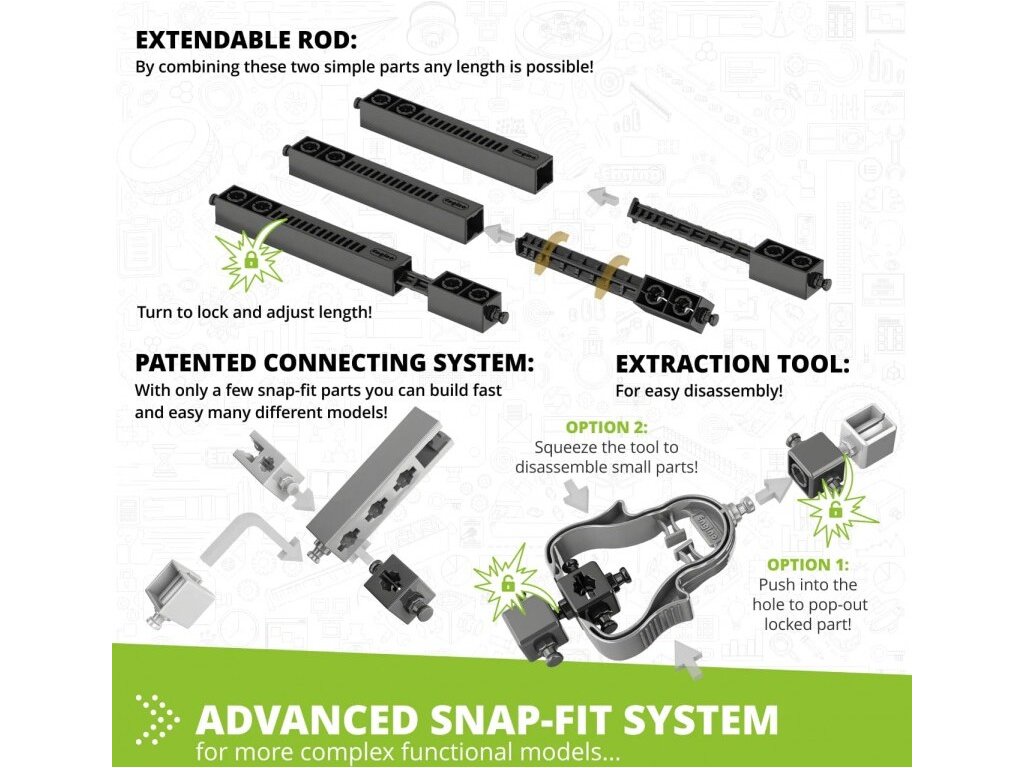 EXTENDABLE ROD:
By combining these two simple parts any length is possible!

Turn to lock and adjust length!

PATENTED CONNECTING SYSTEM:
With only a few snap-fit parts you can build fast and easy many different models!

EXTRACTION TOOL:
For easy disassembly!

OPTION 2:
Squeeze the tool to disassemble small parts!

OPTION 1:
Push into the hole to pop-out locked part!

ADVANCED SNAP-FIT SYSTEM
for more complex functional models...