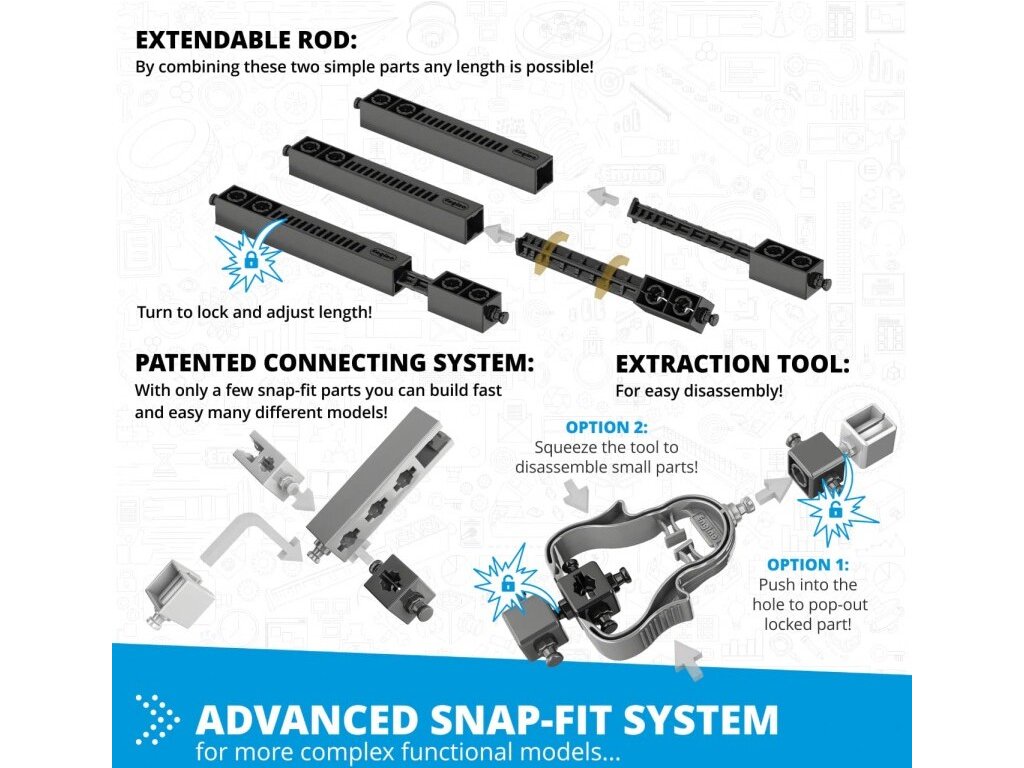 EXTENDABLE ROD:
By combining these two simple parts any length is possible!

Turn to lock and adjust length!

PATENTED CONNECTING SYSTEM:
With only a few snap-fit parts you can build fast and easy many different models!

EXTRACTION TOOL:
For easy disassembly!

OPTION 2:
Squeeze the tool to disassemble small parts!

OPTION 1:
Push into the hole to pop-out locked part!

ADVANCED SNAP-FIT SYSTEM
for more complex functional models...