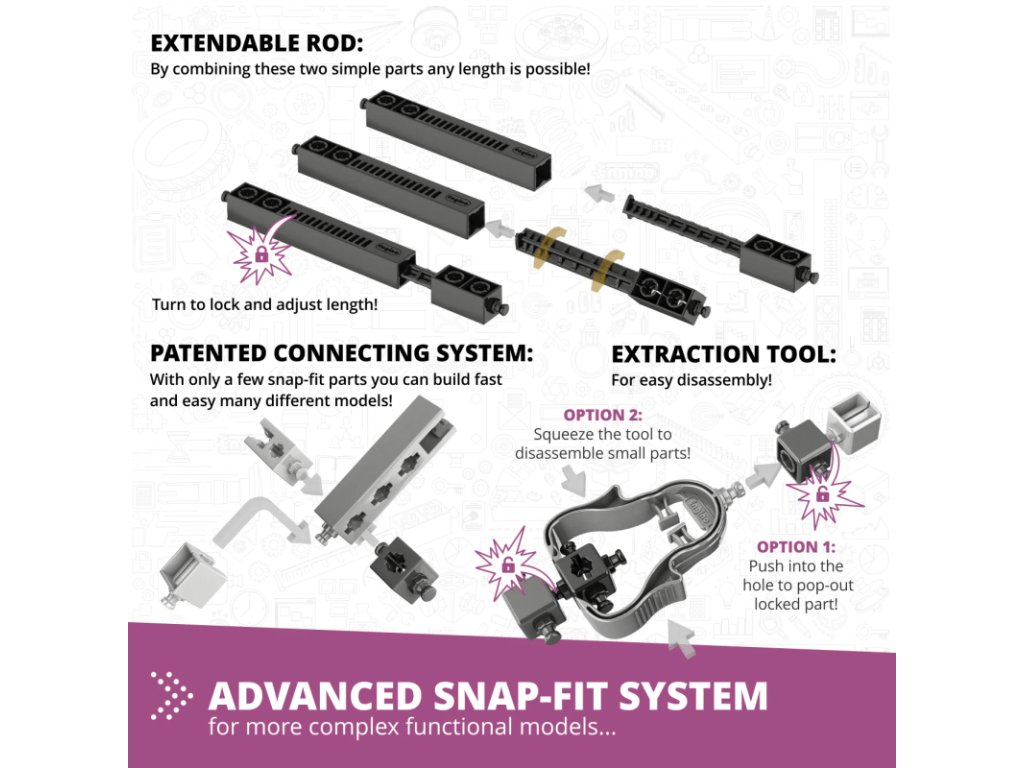 EXTENDABLE ROD:
By combining these two simple parts any length is possible!

Turn to lock and adjust length!

PATENTED CONNECTING SYSTEM:
With only a few snap-fit parts you can build fast and easy many different models!

EXTRACTION TOOL:
For easy disassembly!

OPTION 2:
Squeeze the tool to disassemble small parts!

OPTION 1:
Push into the hole to pop-out locked part!

ADVANCED SNAP-FIT SYSTEM
for more complex functional models...