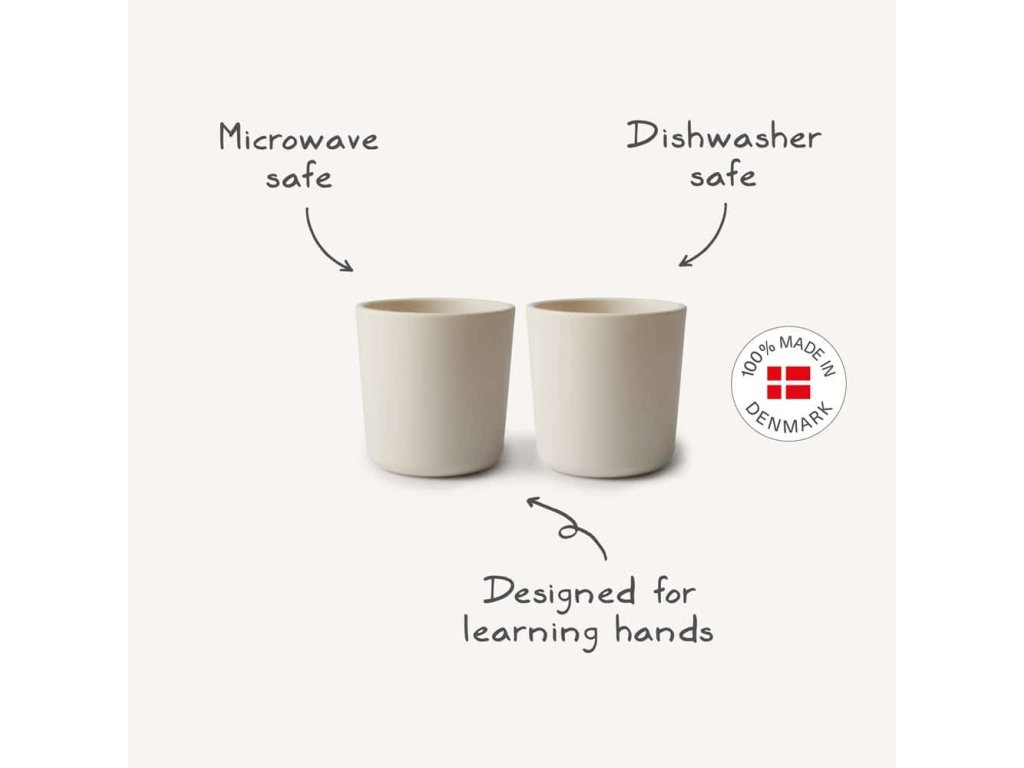 Microwave safe

Dishwasher safe

100% MADE IN DENMARK

Designed for learning hands