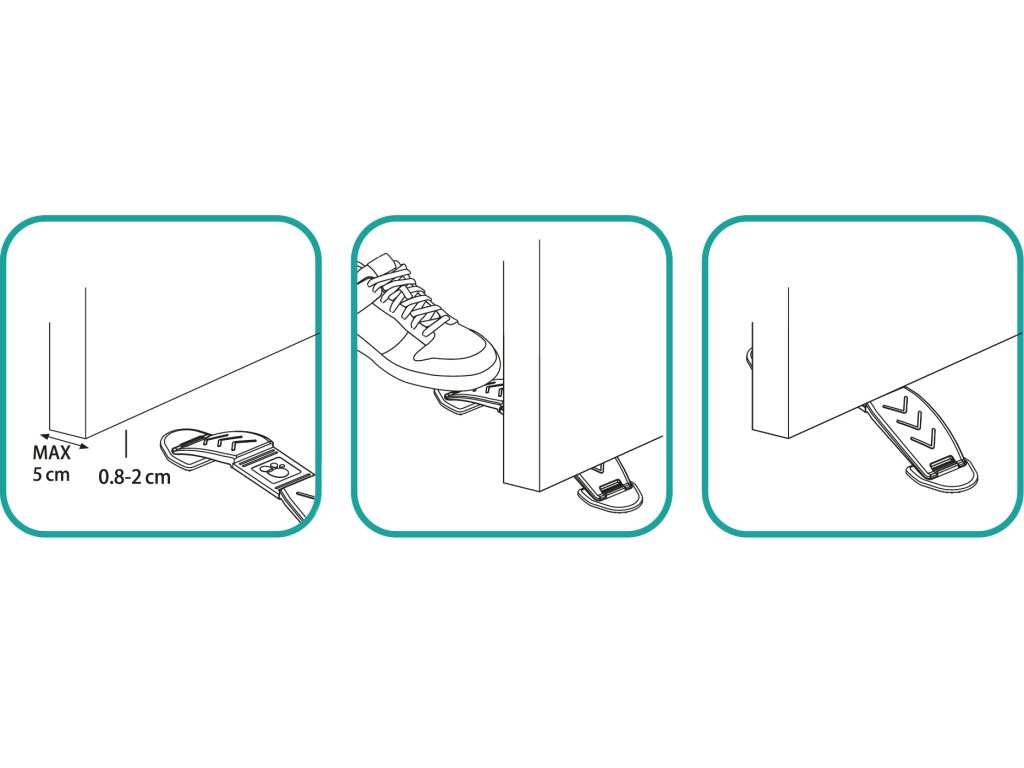 MAX
5 cm
0.8-2 cm