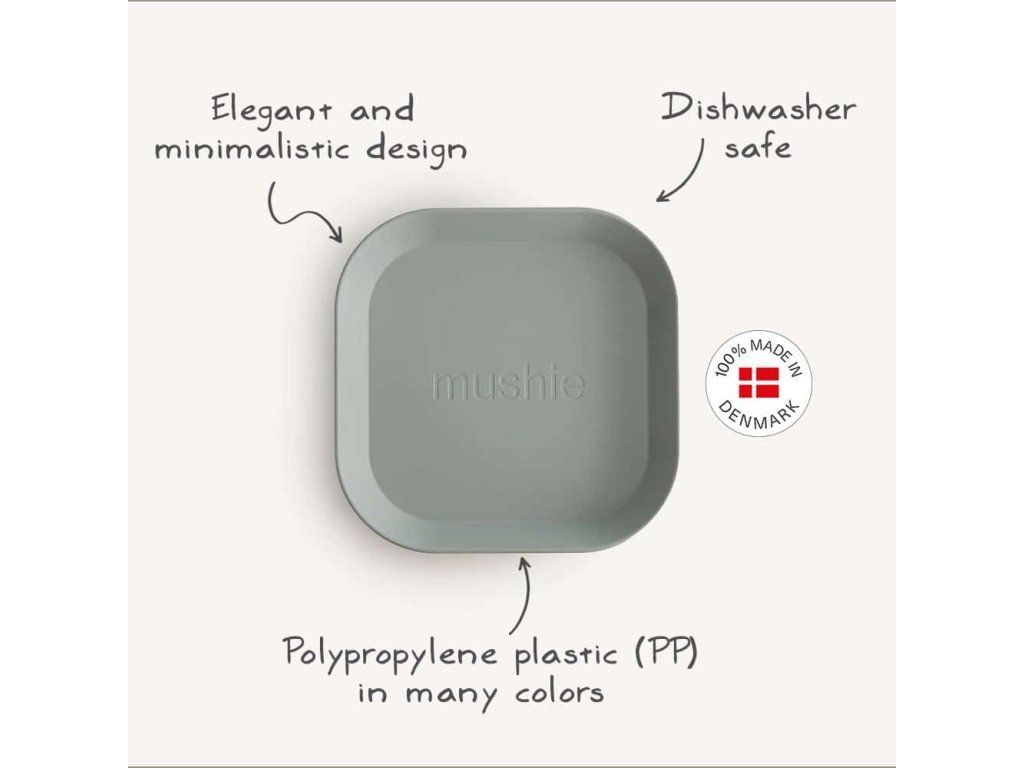 Elegant and minimalistic design

Dishwasher safe

mushie

100% MADE IN DENMARK

Polypropylene plastic (PP) in many colors