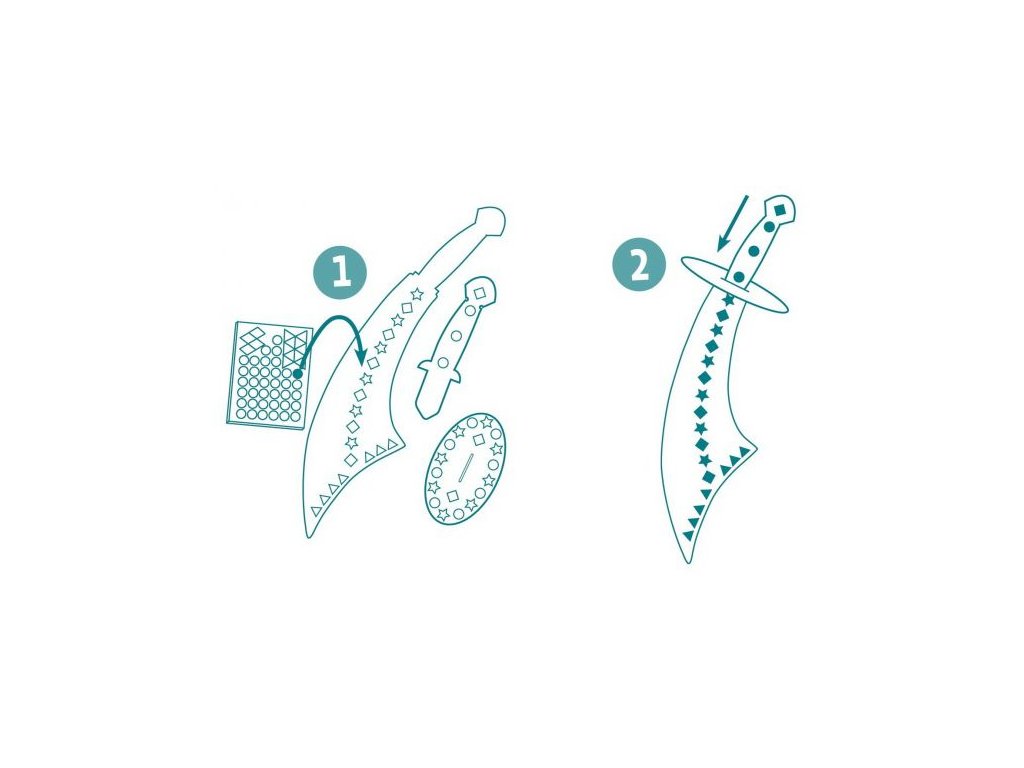 1

2