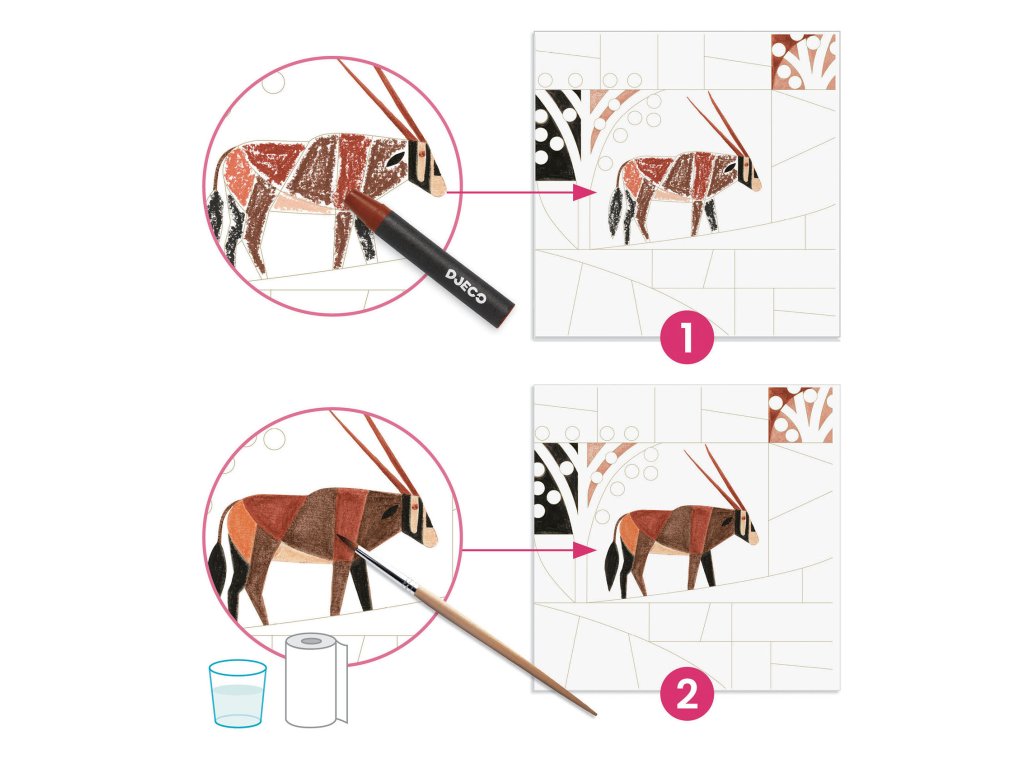 DJECO

1

2