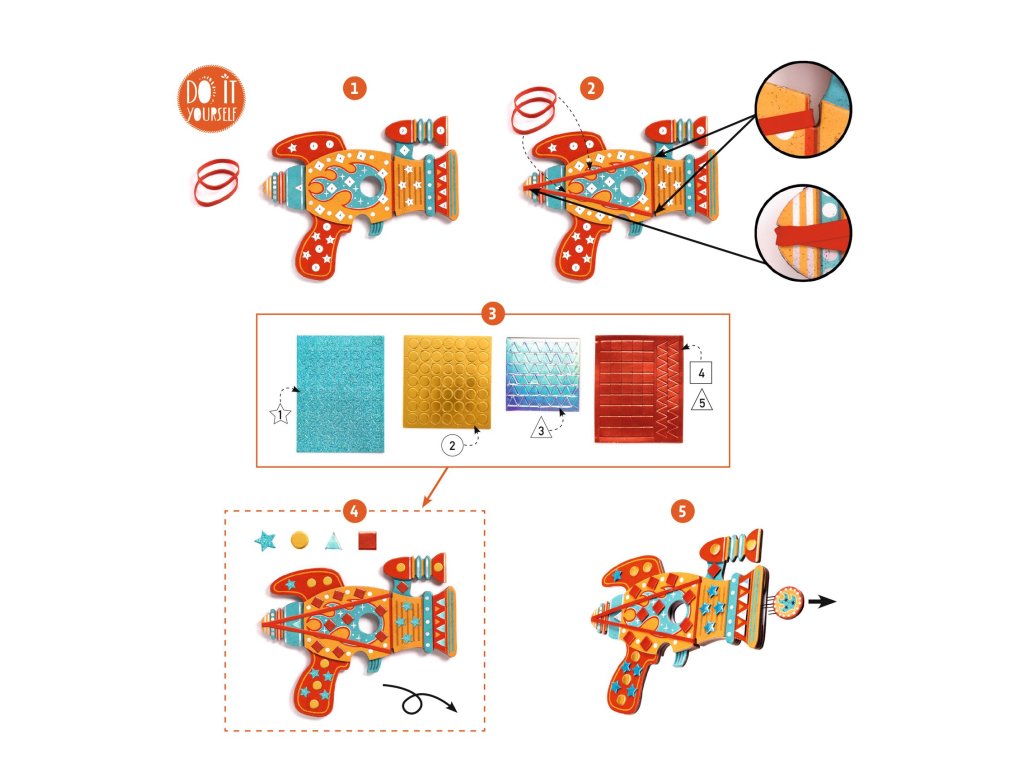 DO IT YOURSELF

1

2

3

1

2

3

4

5

4

5