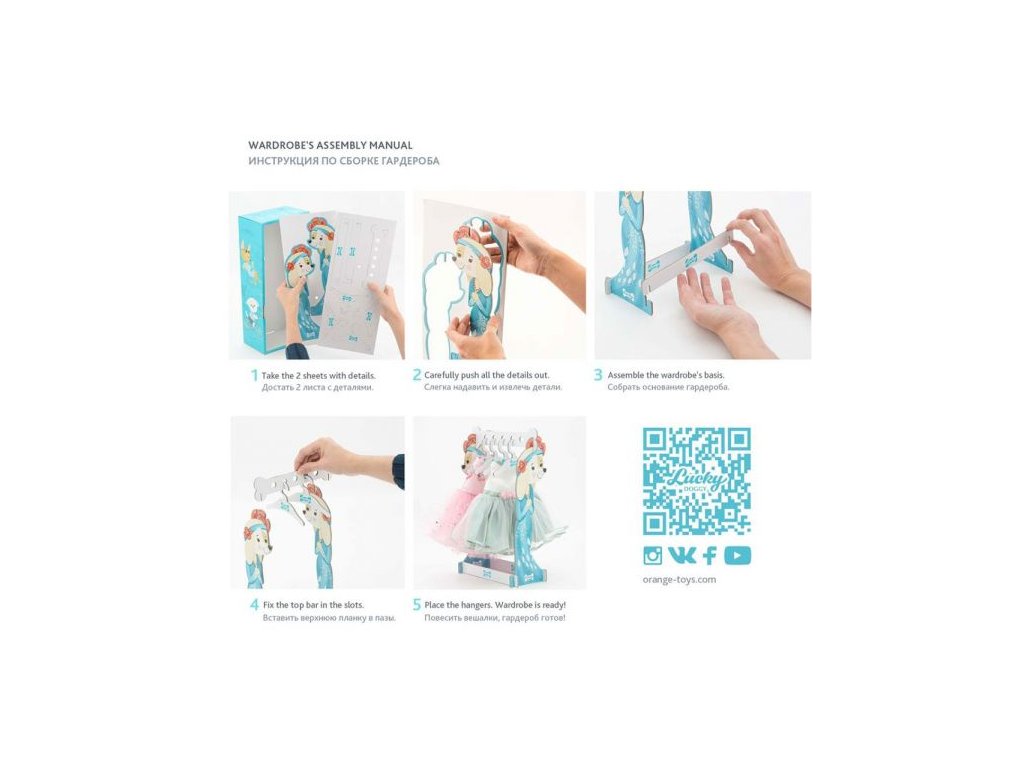 WARDROBE'S ASSEMBLY MANUAL
ИНСТРУКЦИЯ ПО СБОРКЕ ГАРДЕРОБА

1 Take the 2 sheets with details.
Достать 2 листа с деталями.

2 Carefully push all the details out.
Слегка надавить и извлечь детали.

3 Assemble the wardrobe's basis.
Собрать основание гардероба.

4 Fix the top bar in the slots.
Вставить верхнюю планку в пазы.

5 Place the hangers. Wardrobe is ready!
Повесить вешалки, гардероб готов!

Lucky DOGGY

orange-toys.com