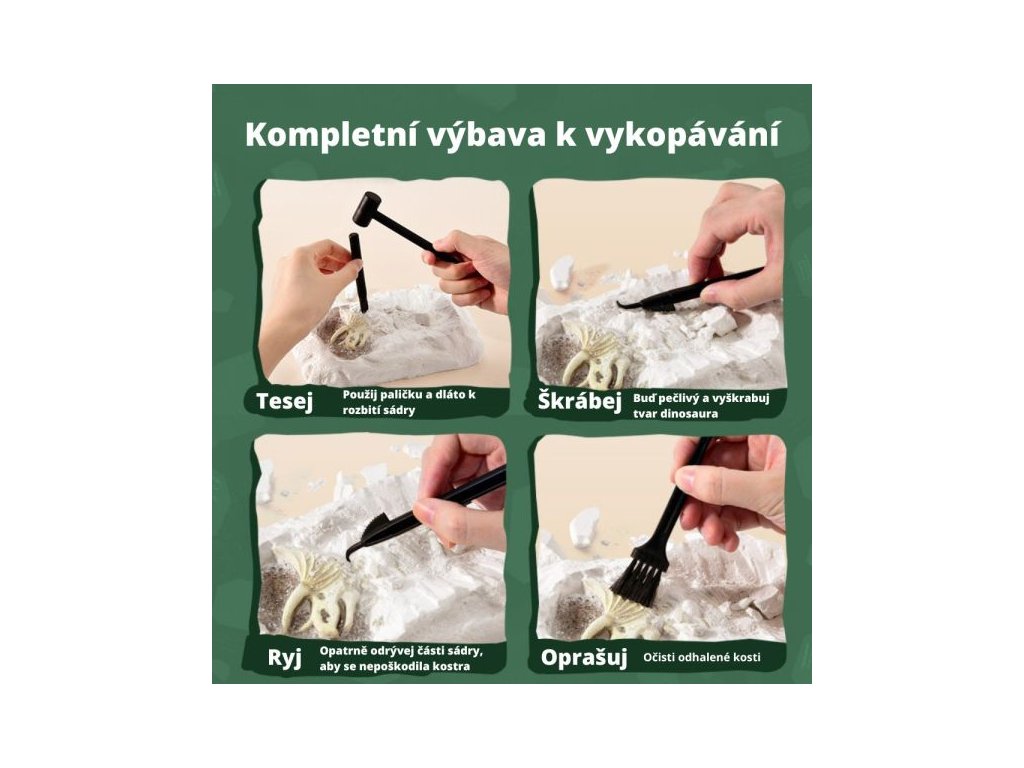 Kompletní výbava k vykopávání

Tesej
Použij paličku a dláto k rozbití sádry

Škrábej
Buď pečlivý a vyškrabuj tvar dinosaura

Ryj
Opatrně odrývej části sádry, aby se nepoškodila kostra

Oprašuj
Očisti odhalené kosti