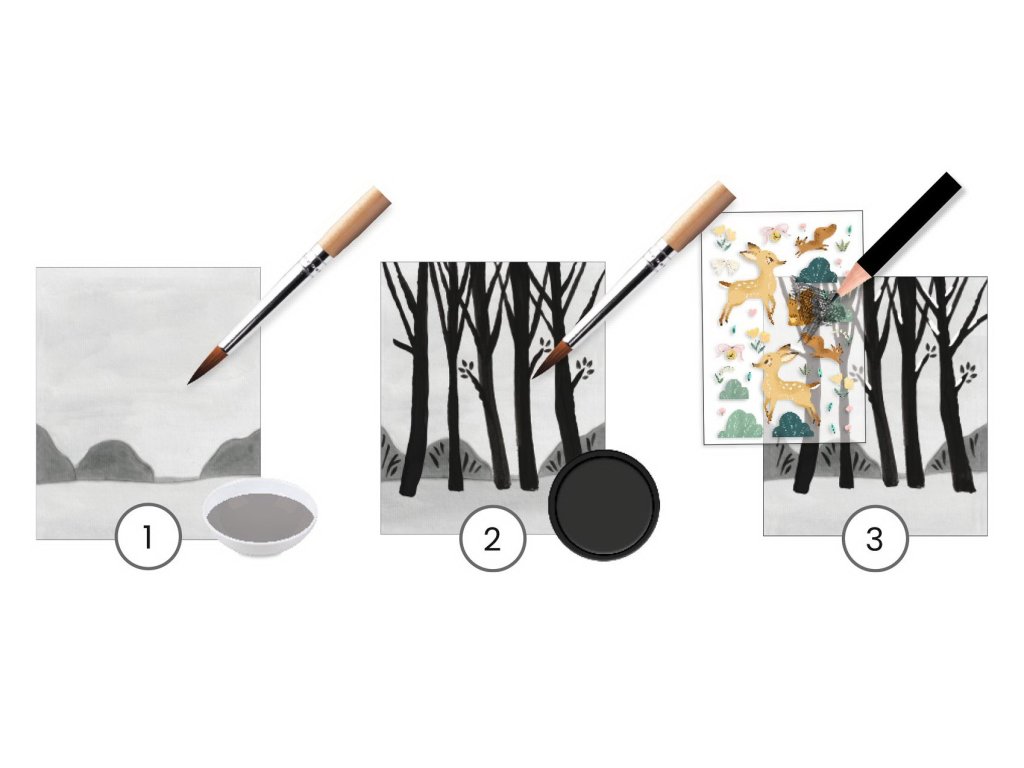 1

2

3