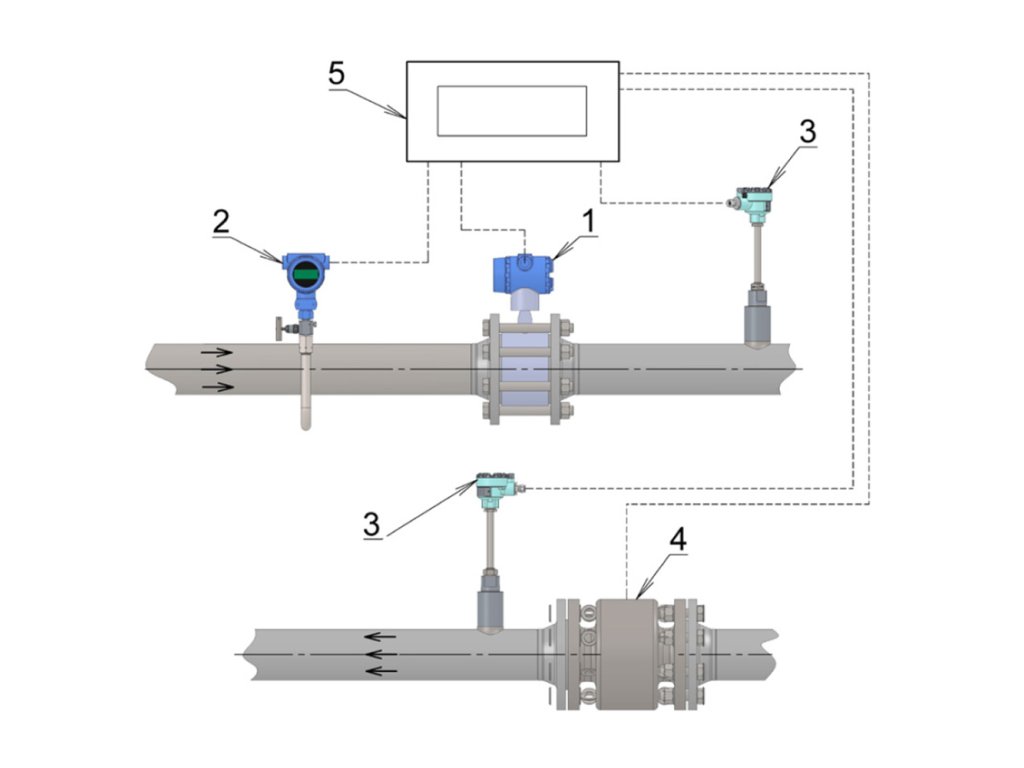 5
3
2
1
3
4