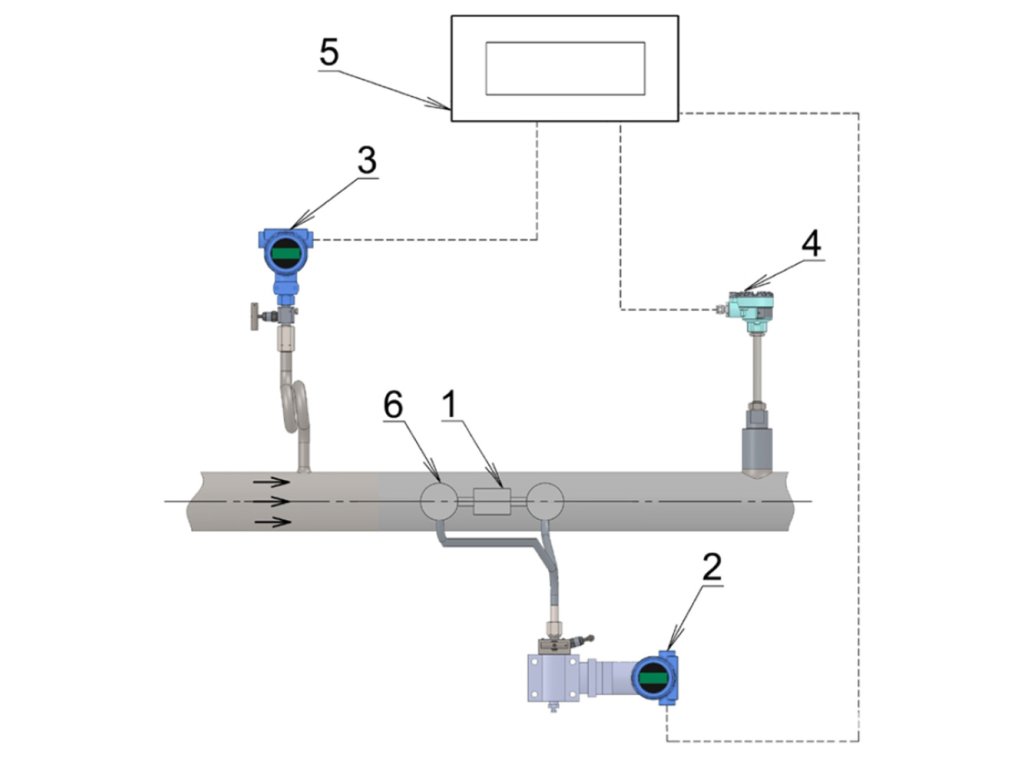 5
3
4
6
1
2