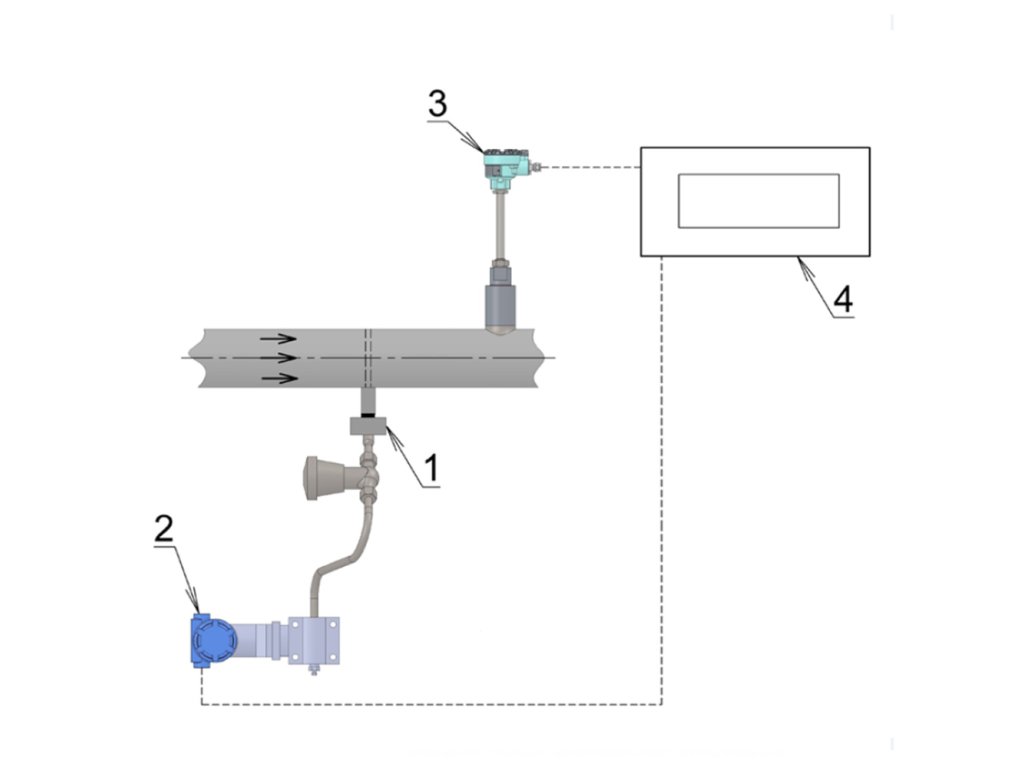 3
4
1
2