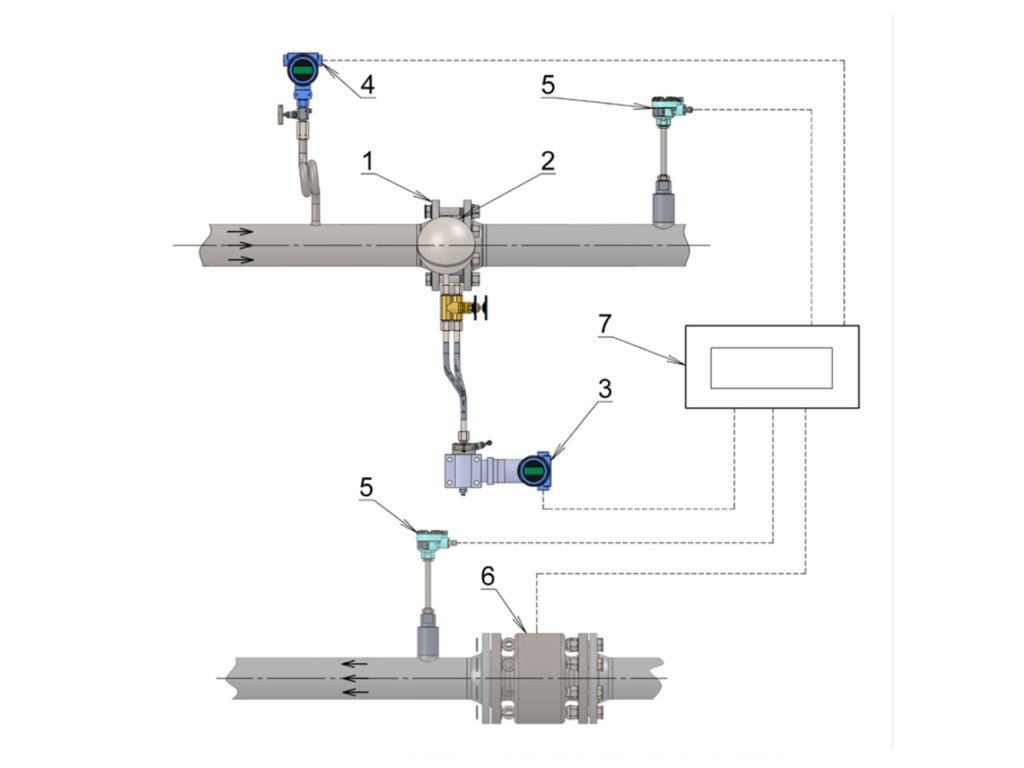 4
5
1
2
7
3
5
6