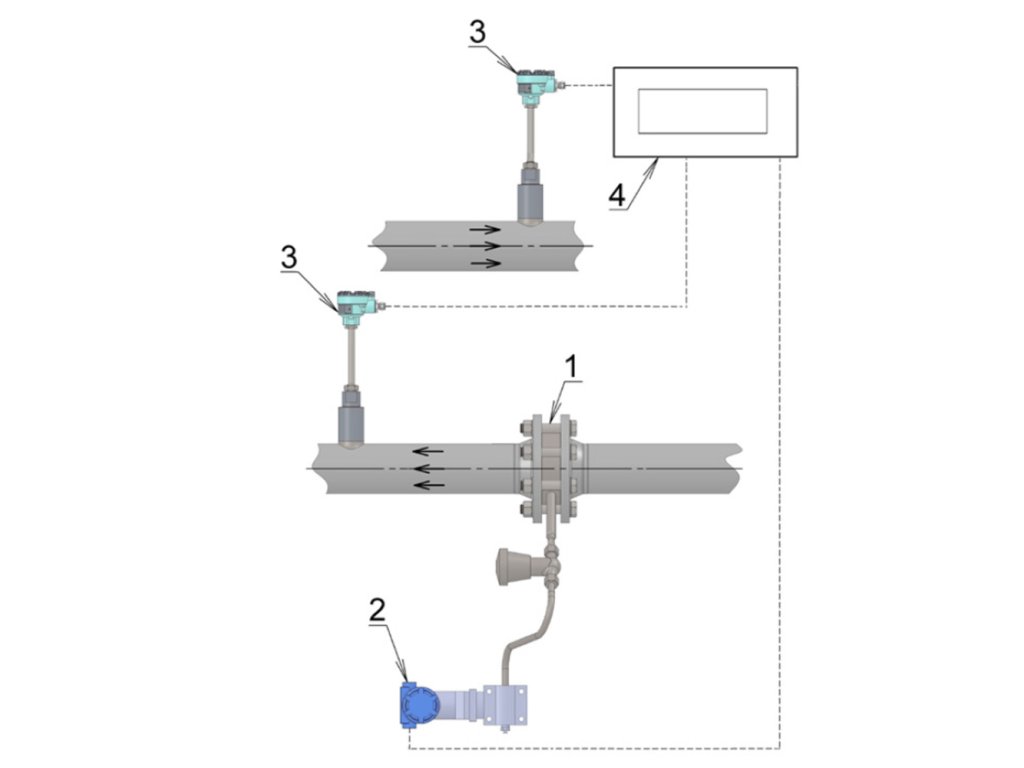 3
4
3
1
2