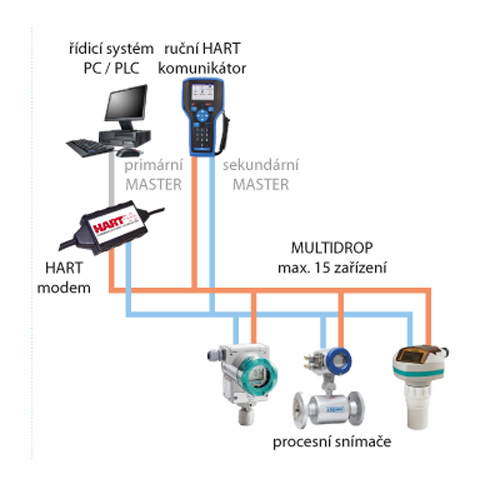 řídicí systém PC / PLC

ruční HART komunikátor

primární MASTER

sekundární MASTER

HART

HART modem

MULTIDROP max. 15 zařízení

procesní snímače