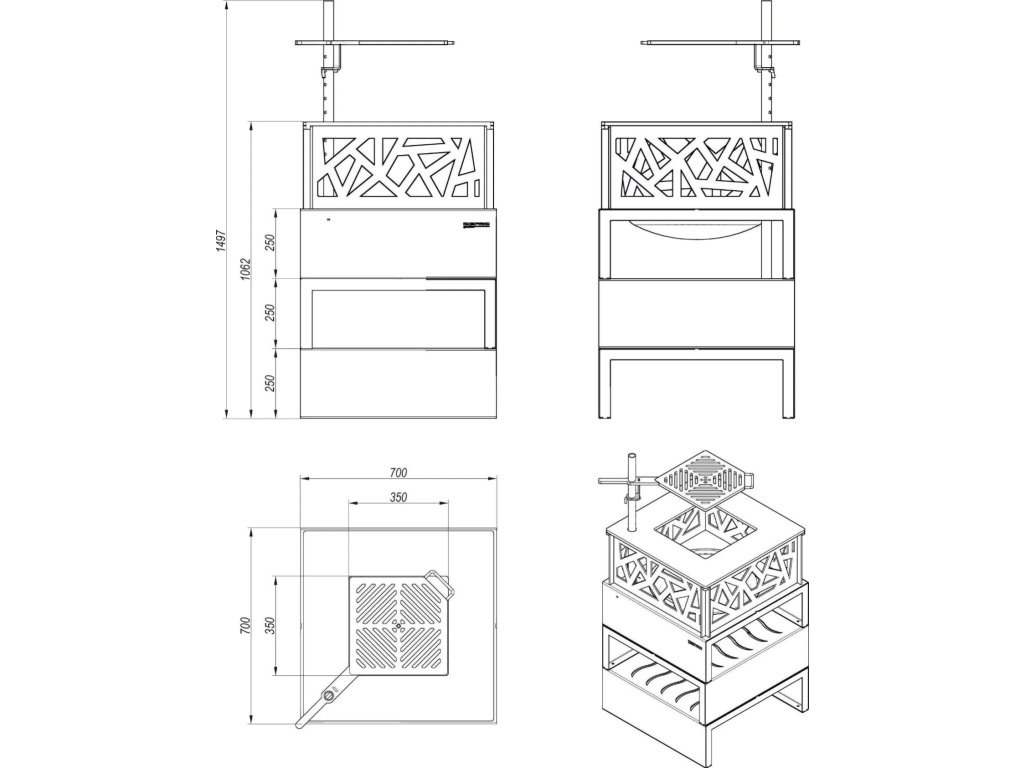 1497
1062
250
250
250
700
350
700
350