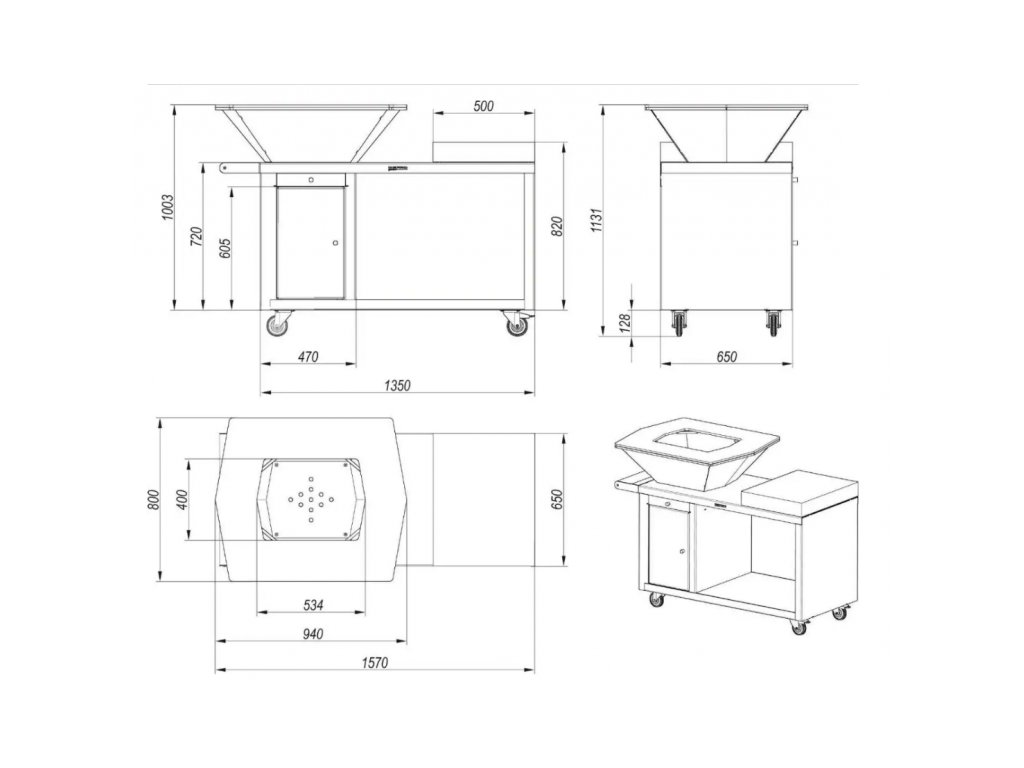 500
1003
720
605
820
470
1350
1131
128
650
800
400
650
534
940
1570