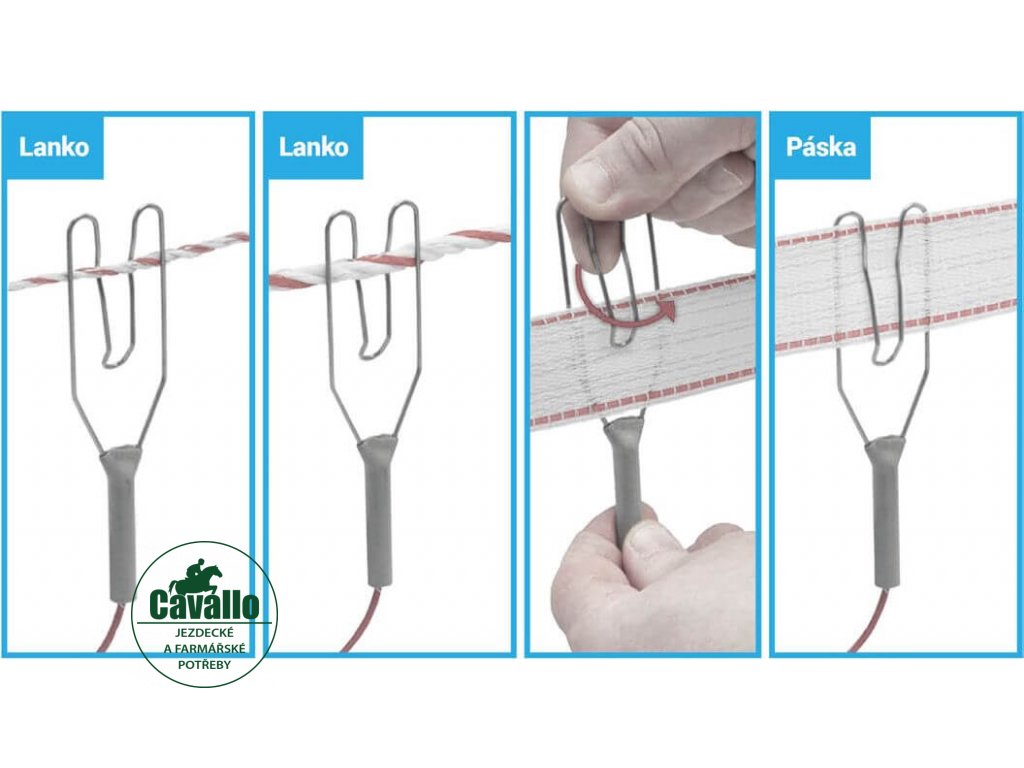 Lanko

Lanko

Páska

Cavallo
JEZDECKÉ
A FARMÁŘSKÉ
POTŘEBY