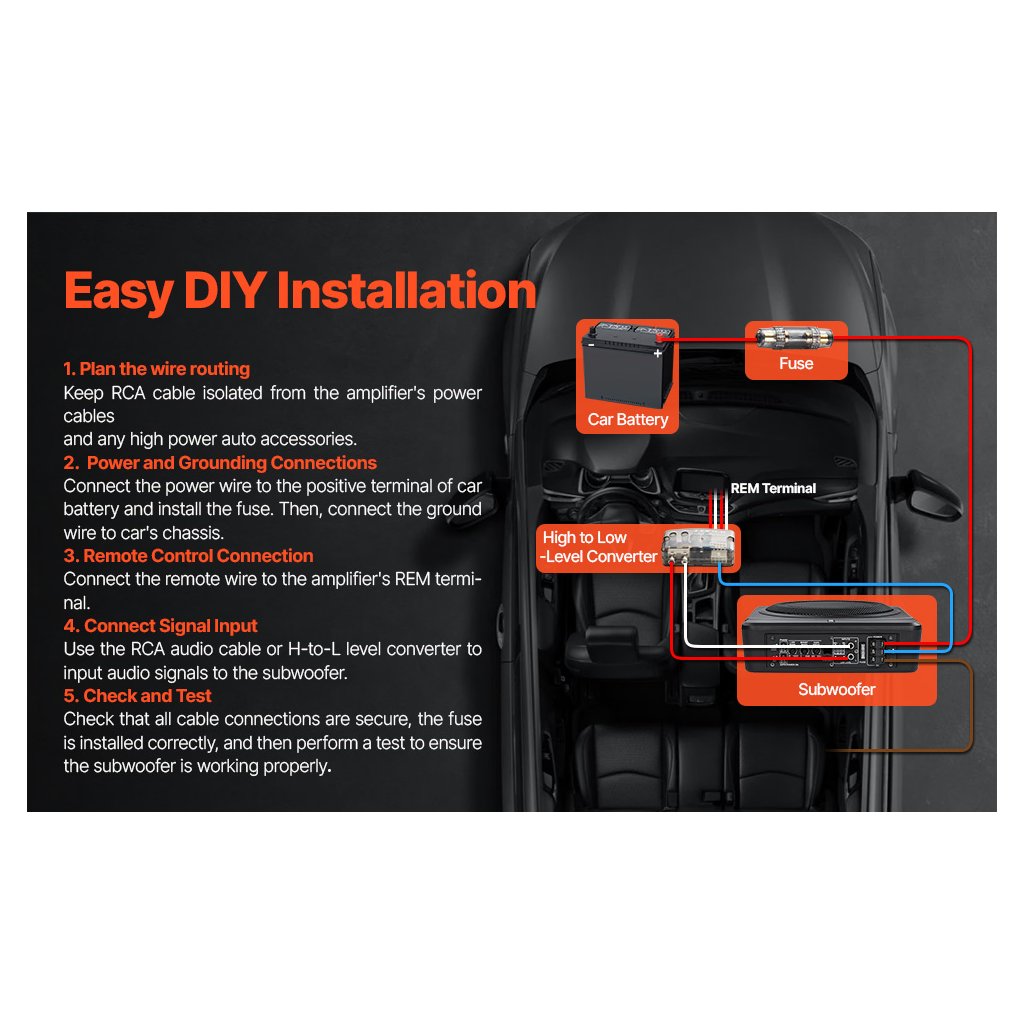 Easy DIY Installation

1. Plan the wire routing
Keep RCA cable isolated from the amplifier's power cables
and any high power auto accessories.

2. Power and Grounding Connections
Connect the power wire to the positive terminal of car battery and install the fuse. Then, connect the ground wire to car's chassis.

3. Remote Control Connection
Connect the remote wire to the amplifier's REM terminal.

4. Connect Signal Input
Use the RCA audio cable or H-to-L level converter to input audio signals to the subwoofer.

5. Check and Test
Check that all cable connections are secure, the fuse is installed correctly, and then perform a test to ensure the subwoofer is working properly.

Car Battery

Fuse

REM Terminal

High to Low -Level Converter

Subwoofer