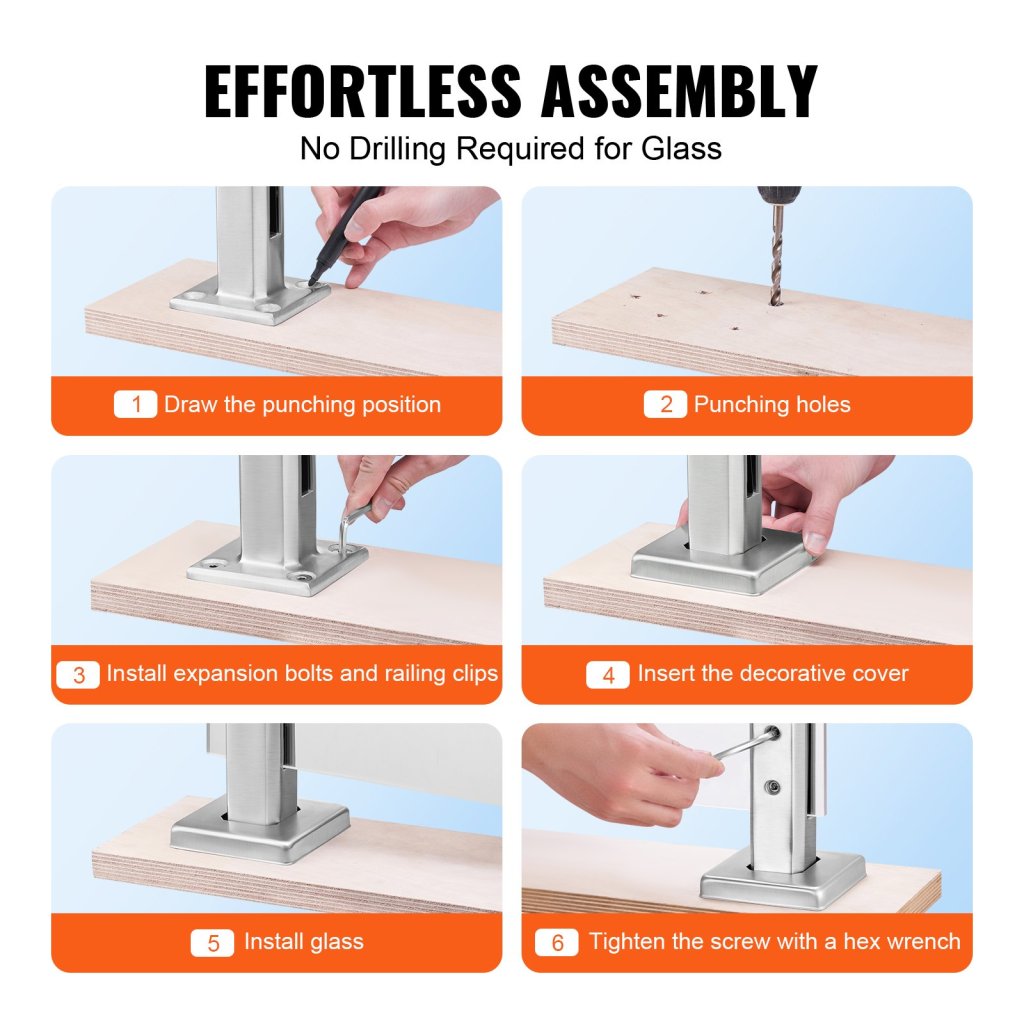 EFFORTLESS ASSEMBLY

No Drilling Required for Glass

1 Draw the punching position

2 Punching holes

3 Install expansion bolts and railing clips

4 Insert the decorative cover

5 Install glass

6 Tighten the screw with a hex wrench