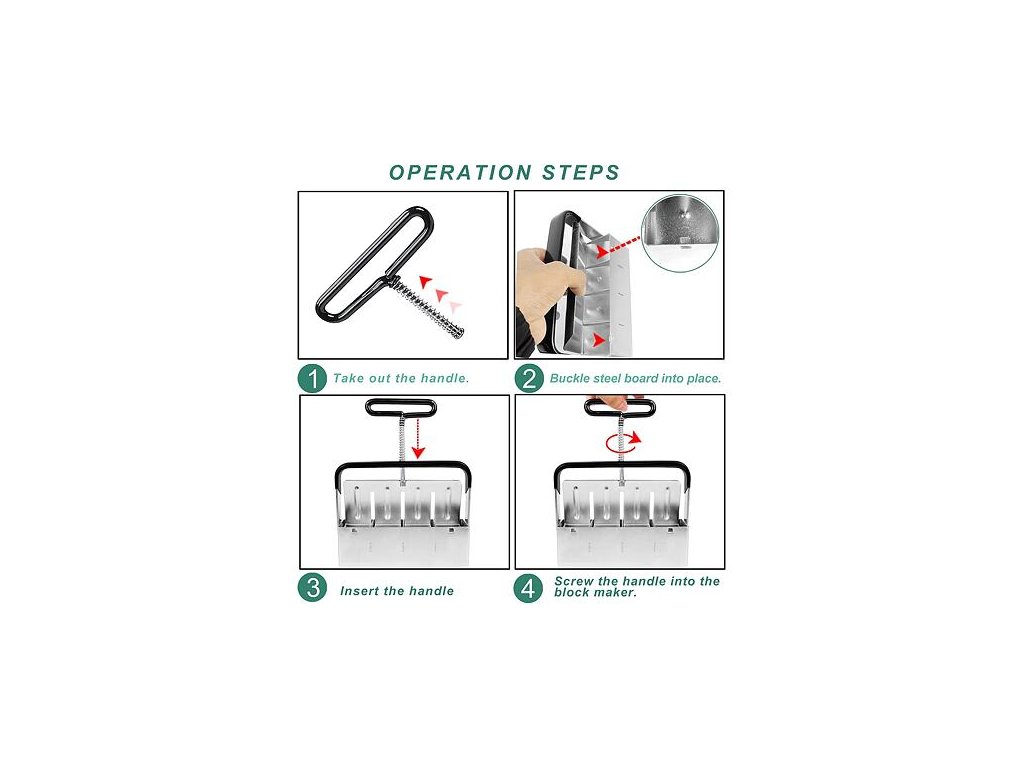 OPERATION STEPS

1 Take out the handle.

2 Buckle steel board into place.

3 Insert the handle

4 Screw the handle into the block maker.