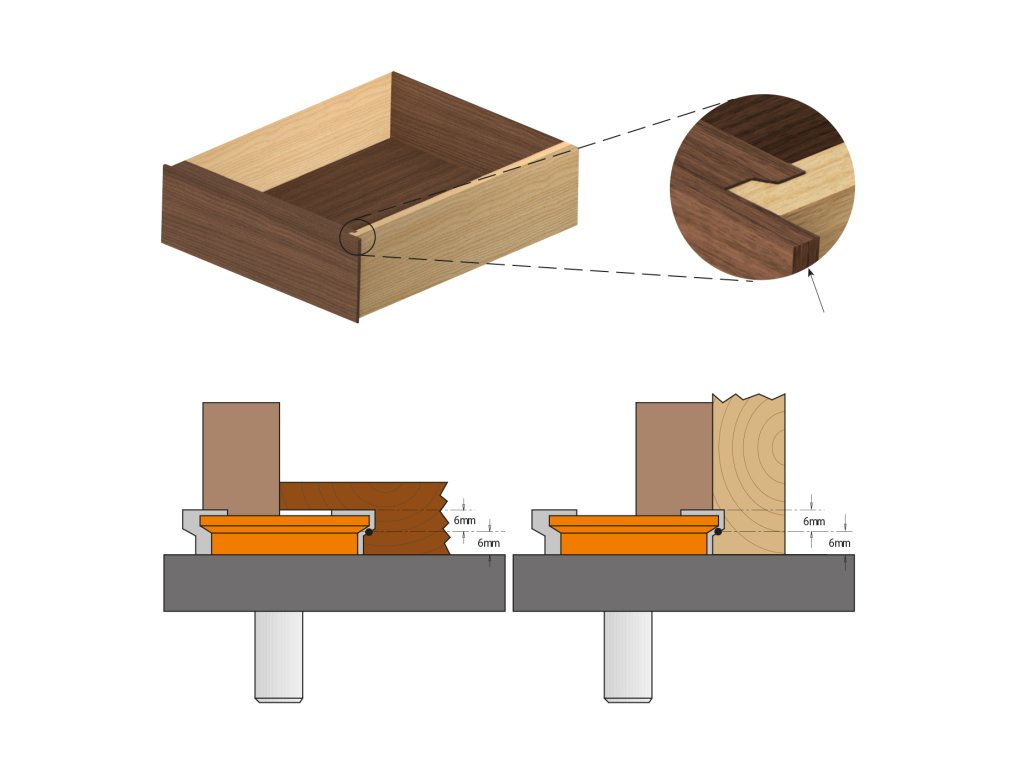 6mm
6mm
6mm
6mm