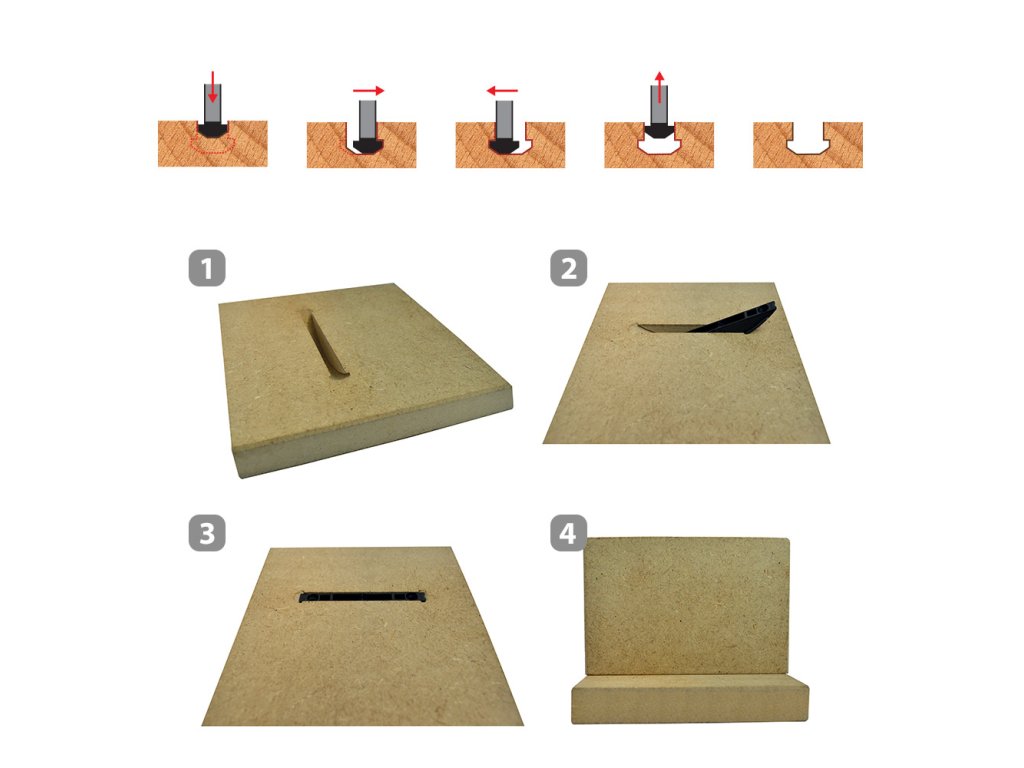 1

2

3

4