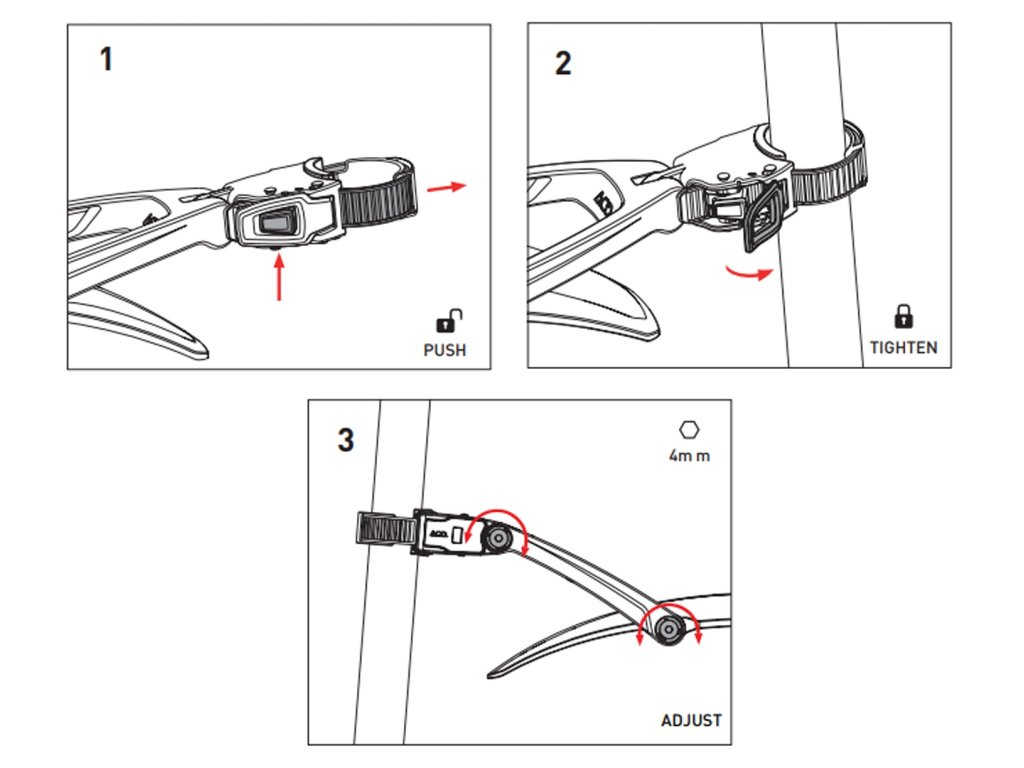 1

PUSH

2

TIGHTEN

3

4m m

ADJUST