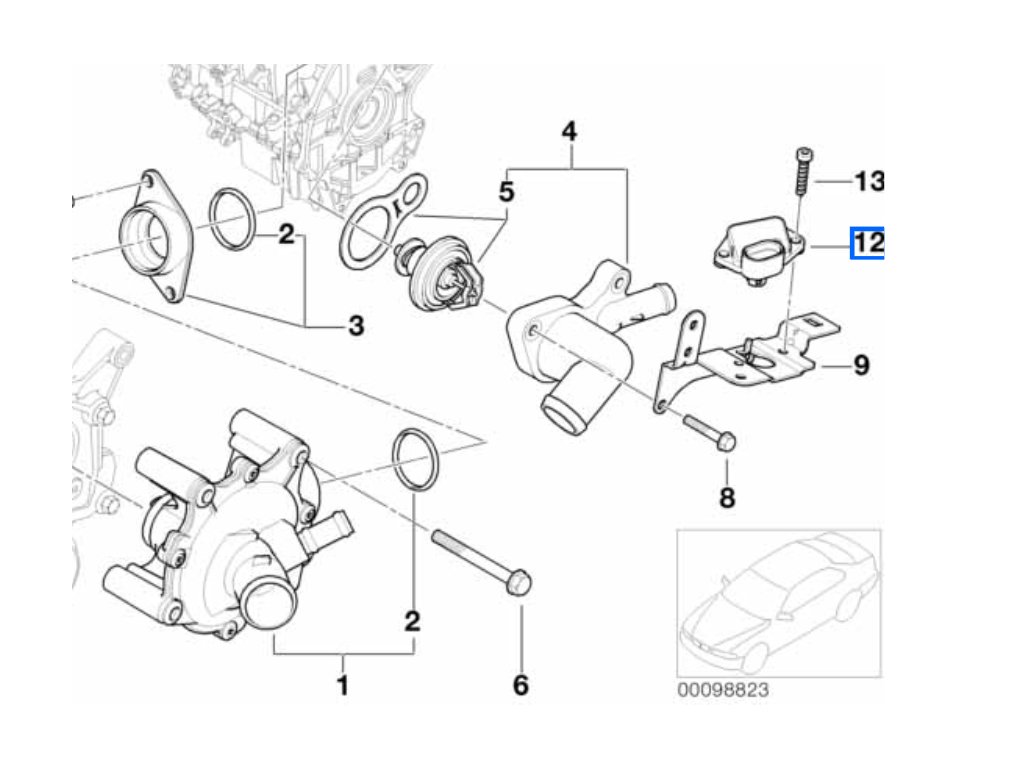 4
13
5
12
2
3
9
8
2
1
6
00098823