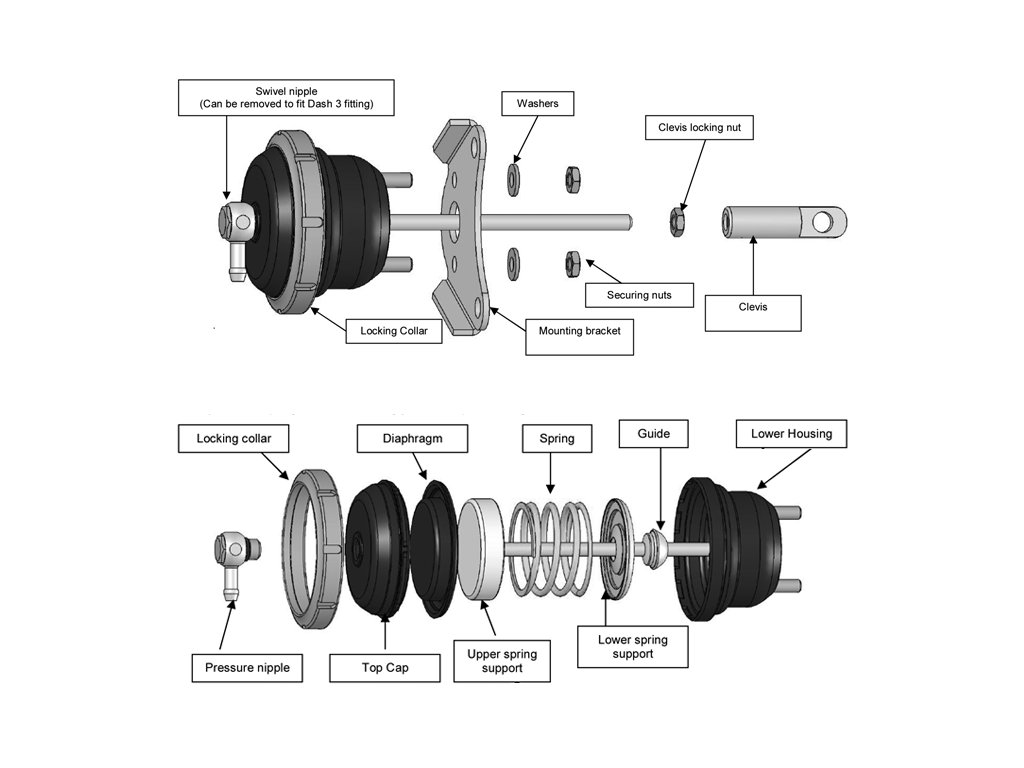 Swivel nipple
(Can be removed to fit Dash 3 fitting)

Washers

Clevis locking nut

Securing nuts

Clevis

Locking Collar

Mounting bracket

Locking collar

Diaphragm

Spring

Guide

Lower Housing

Pressure nipple

Top Cap

Upper spring support

Lower spring support