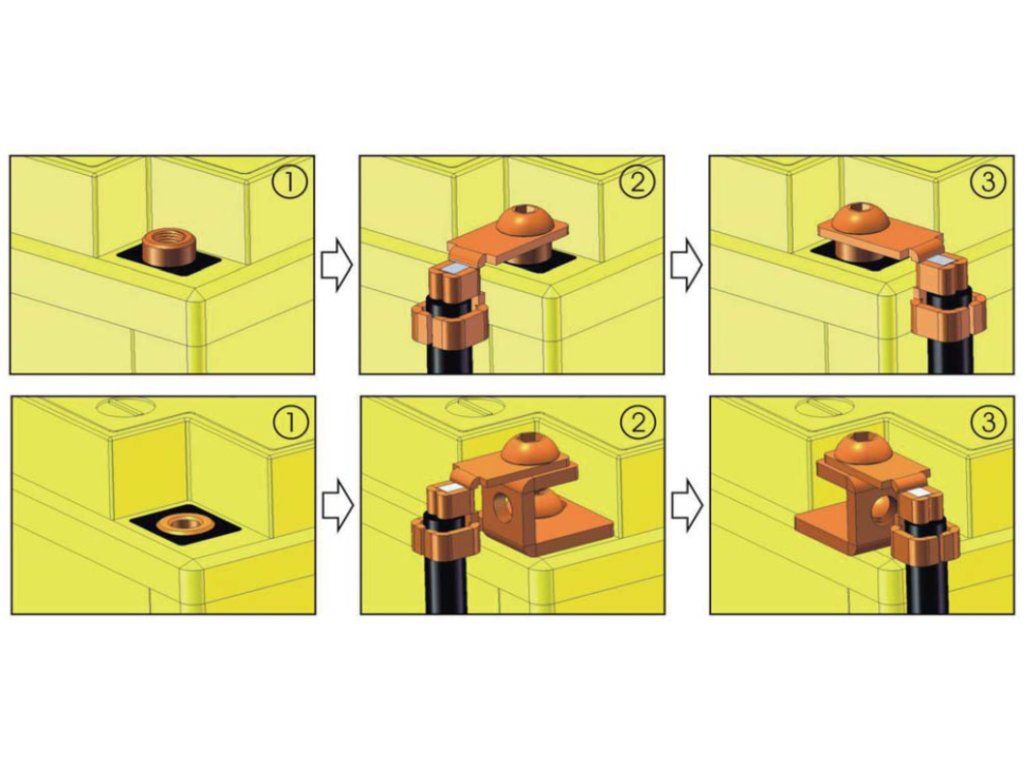 1
2
3
1
2
3