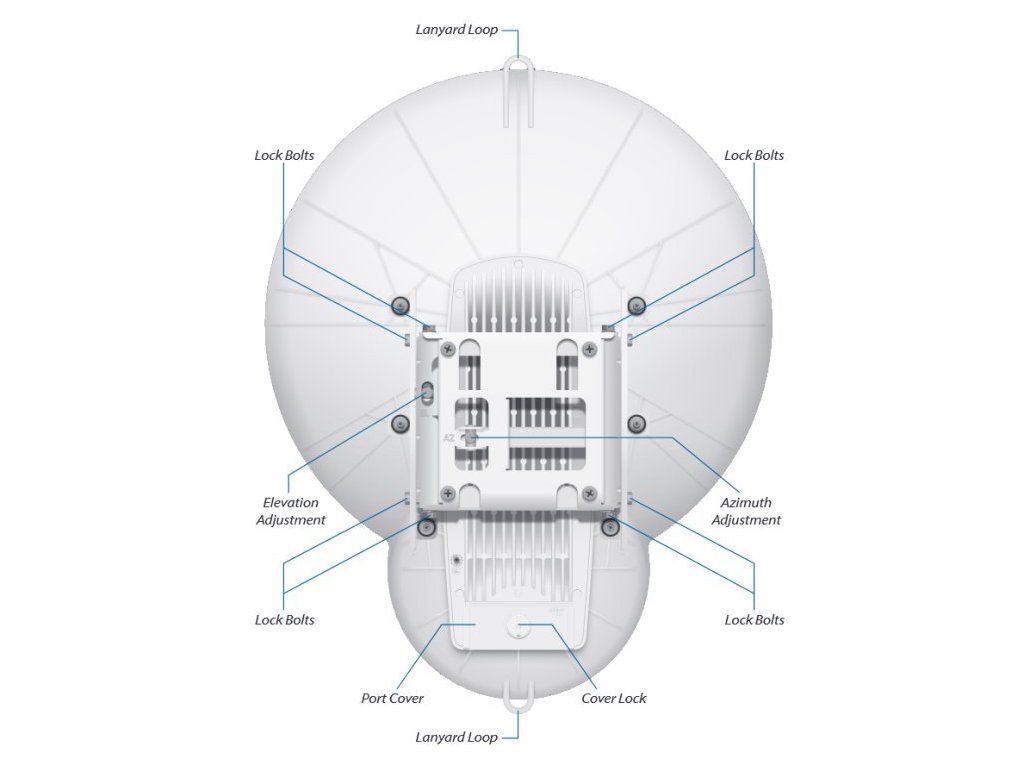 Lanyard Loop

Lock Bolts

Lock Bolts

AZ

Elevation Adjustment

Azimuth Adjustment

Lock Bolts

Lock Bolts

Port Cover

Cover Lock

Lanyard Loop