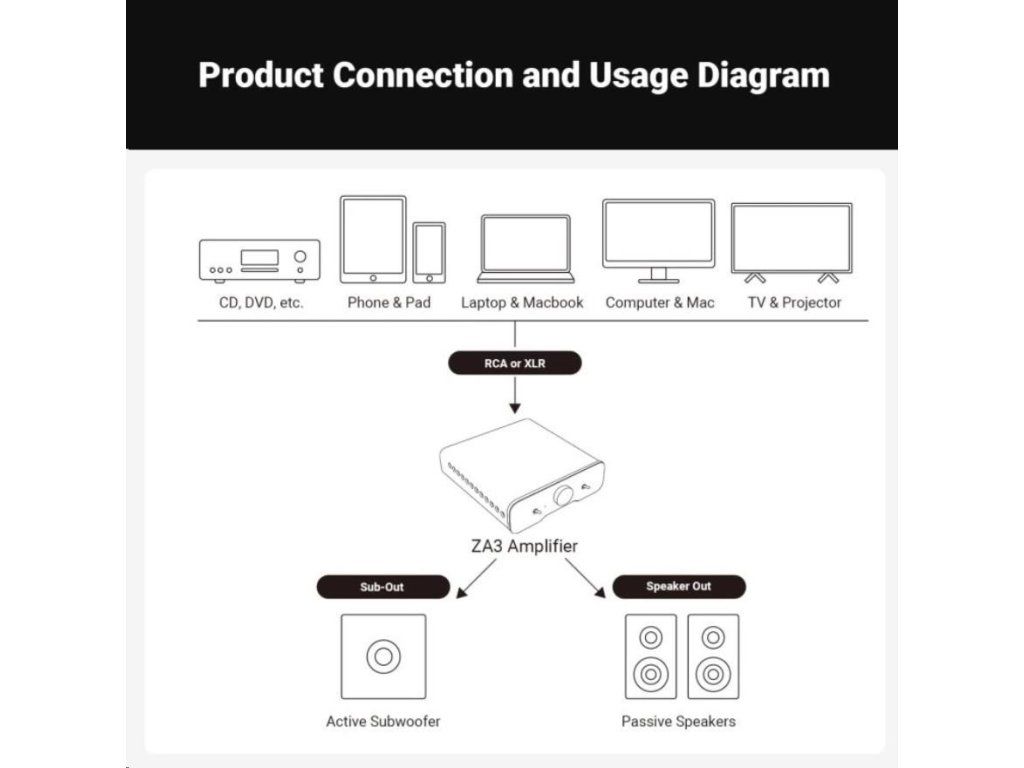 Product Connection and Usage Diagram

CD, DVD, etc.
Phone & Pad
Laptop & Macbook
Computer & Mac
TV & Projector

RCA or XLR

ZA3 Amplifier

Sub-Out
Speaker Out

Active Subwoofer
Passive Speakers