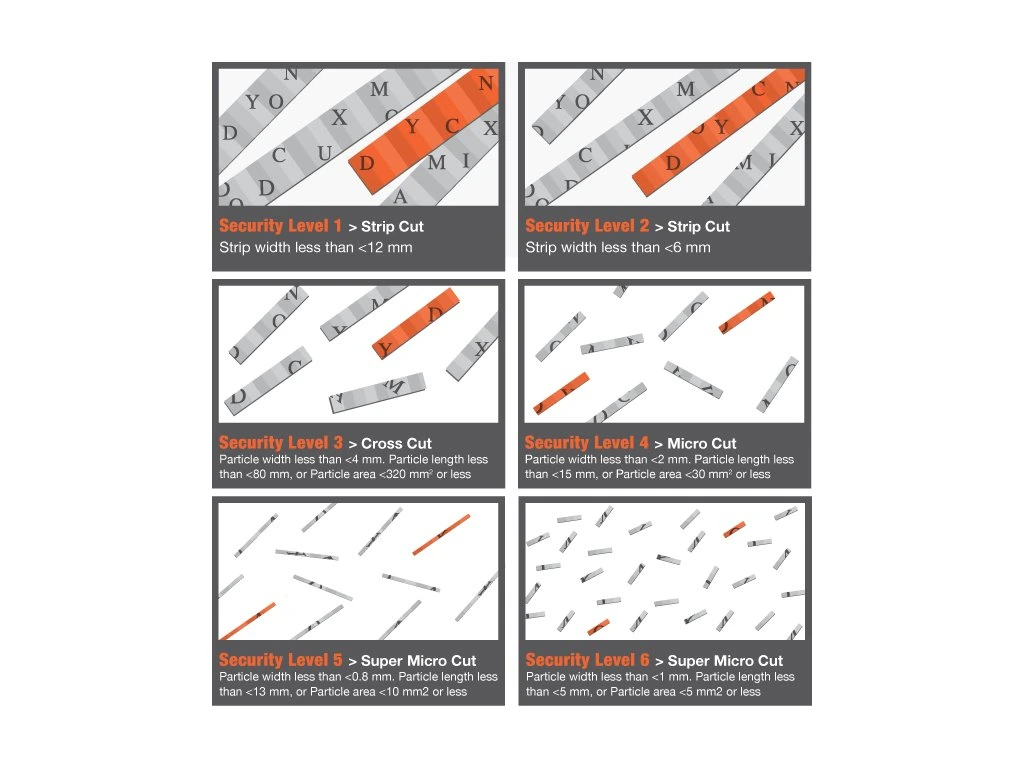 Security Level 1 > Strip Cut
Strip width less than <12 mm

Security Level 2 > Strip Cut
Strip width less than <6 mm

Security Level 3 > Cross Cut
Particle width less than <4 mm. Particle length less than <80 mm, or Particle area <320 mm$^2$ or less

Security Level 4 > Micro Cut
Particle width less than <2 mm. Particle length less than <15 mm, or Particle area <30 mm$^2$ or less

Security Level 5 > Super Micro Cut
Particle width less than <0.8 mm. Particle length less than <13 mm, or Particle area <10 mm2 or less

Security Level 6 > Super Micro Cut
Particle width less than <1 mm. Particle length less than <5 mm, or Particle area <5 mm2 or less