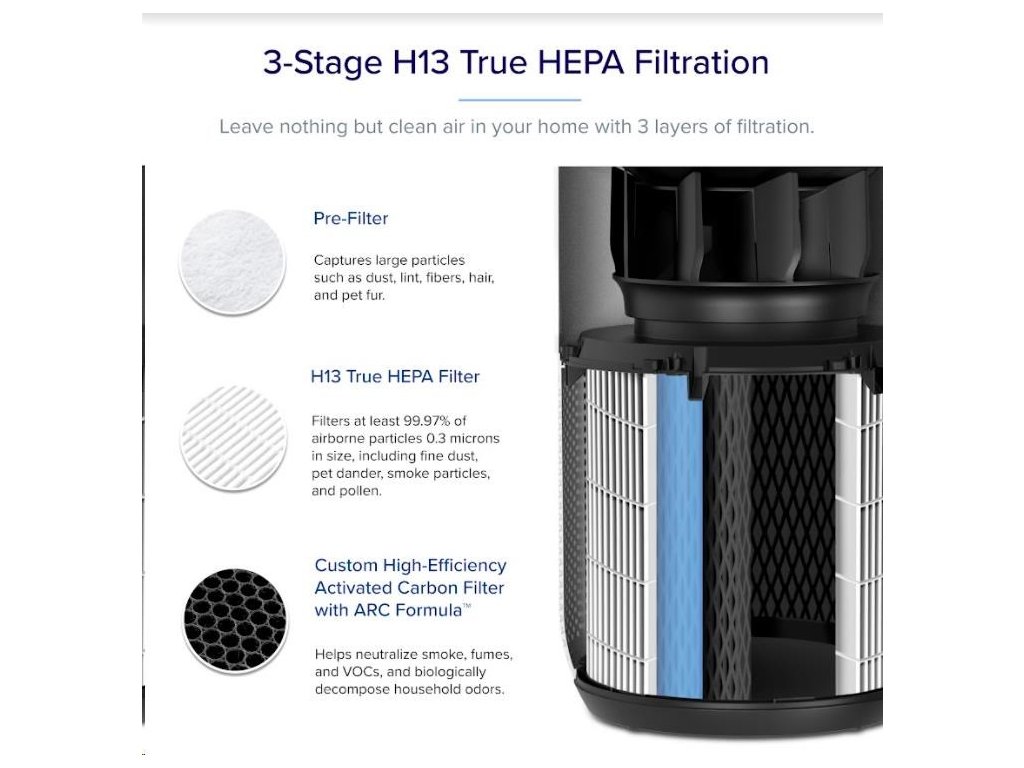 3-Stage H13 True HEPA Filtration

Leave nothing but clean air in your home with 3 layers of filtration.

Pre-Filter

Captures large particles such as dust, lint, fibers, hair, and pet fur.

H13 True HEPA Filter

Filters at least 99.97% of airborne particles 0.3 microns in size, including fine dust, pet dander, smoke particles, and pollen.

Custom High-Efficiency Activated Carbon Filter with ARC Formula™

Helps neutralize smoke, fumes, and VOCs, and biologically decompose household odors.