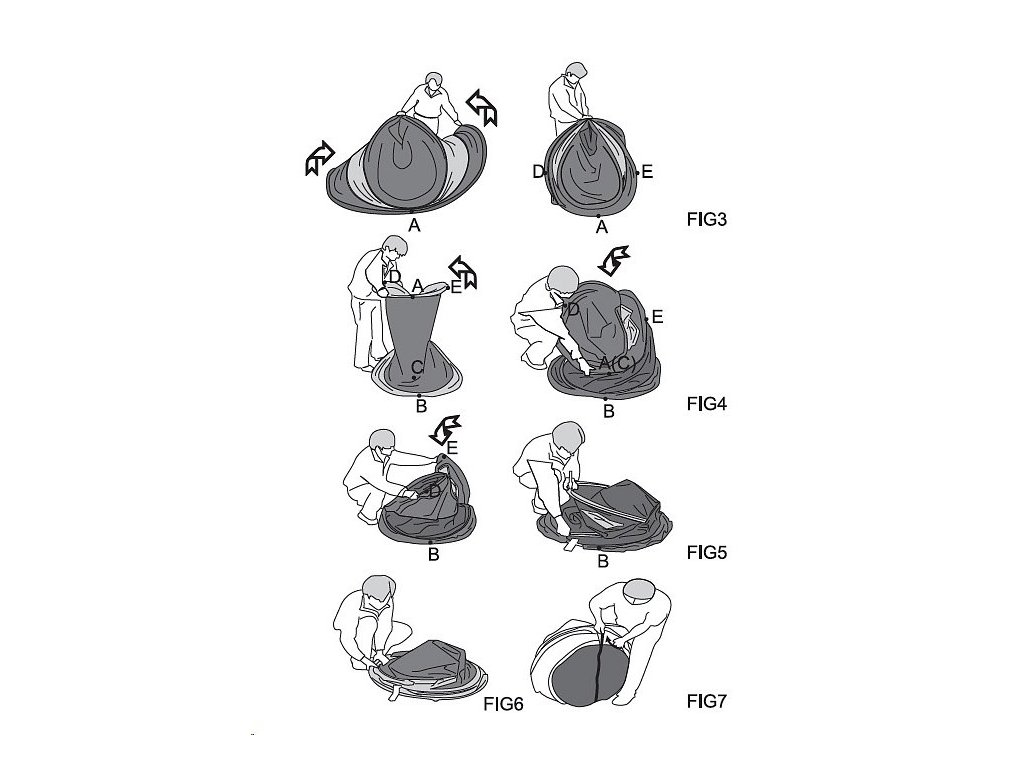 A

D
E
A
FIG3

D
A
E
C
B

D
E
A(C)
B
FIG4

E
D
B

B
FIG5

FIG6

FIG7