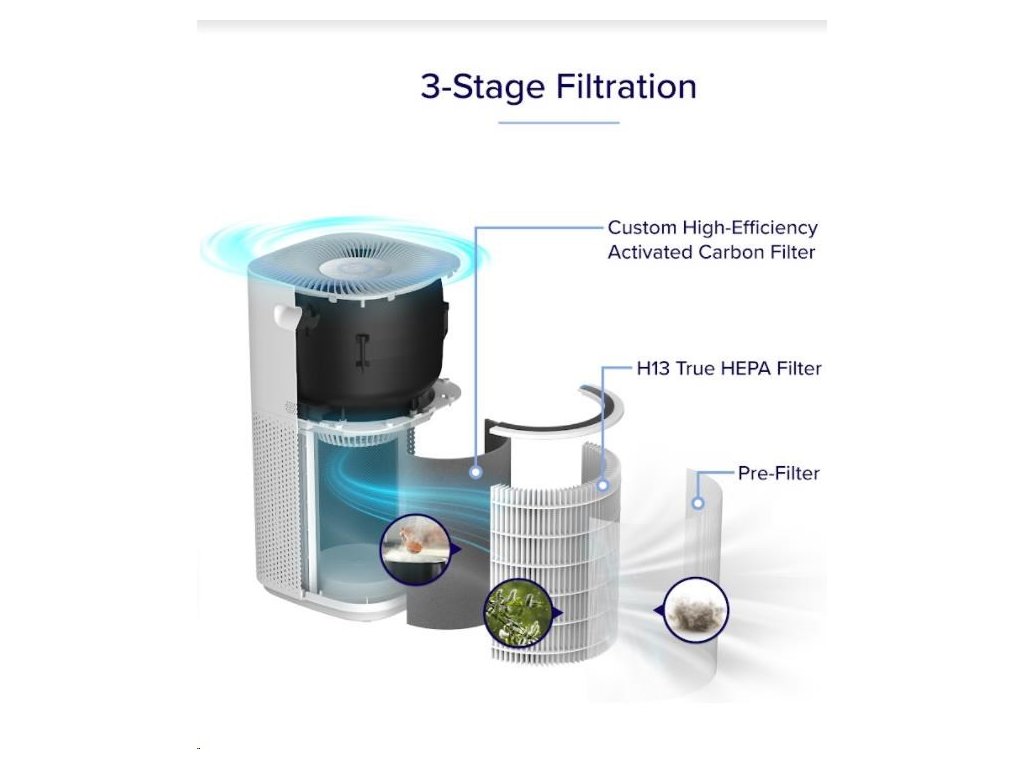 3-Stage Filtration

Custom High-Efficiency Activated Carbon Filter

H13 True HEPA Filter

Pre-Filter