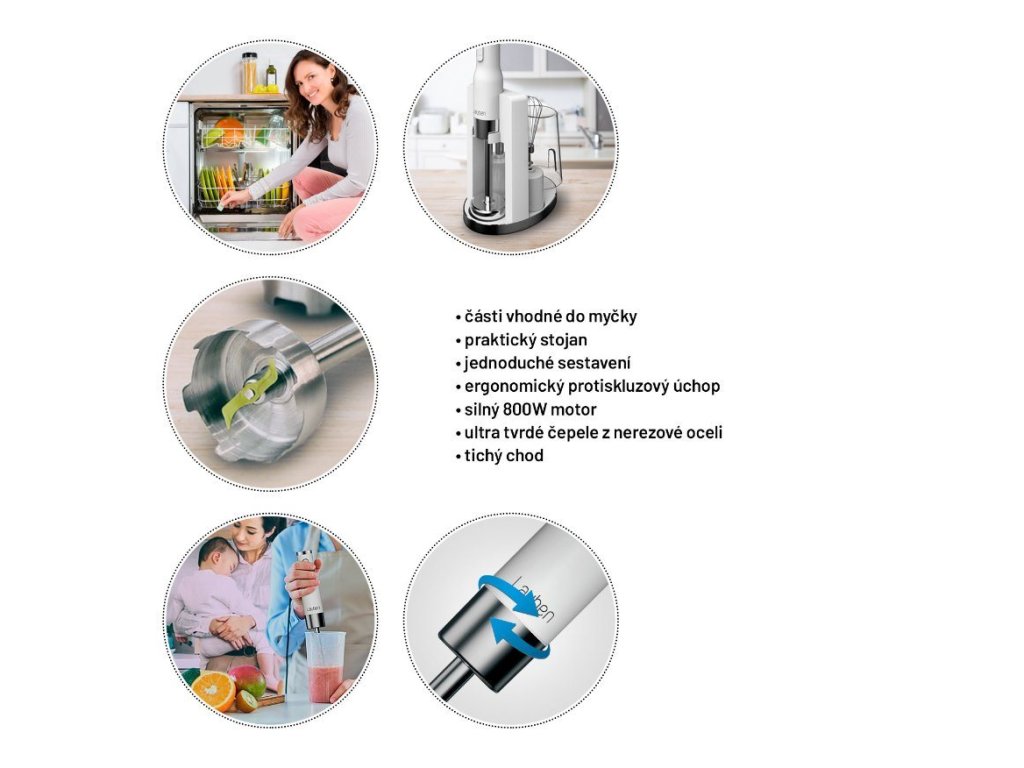 • části vhodné do myčky
• praktický stojan
• jednoduché sestavení
• ergonomický protiskluzový úchop
• silný 800W motor
• ultra tvrdé čepele z nerezové oceli
• tichý chod

Lauben