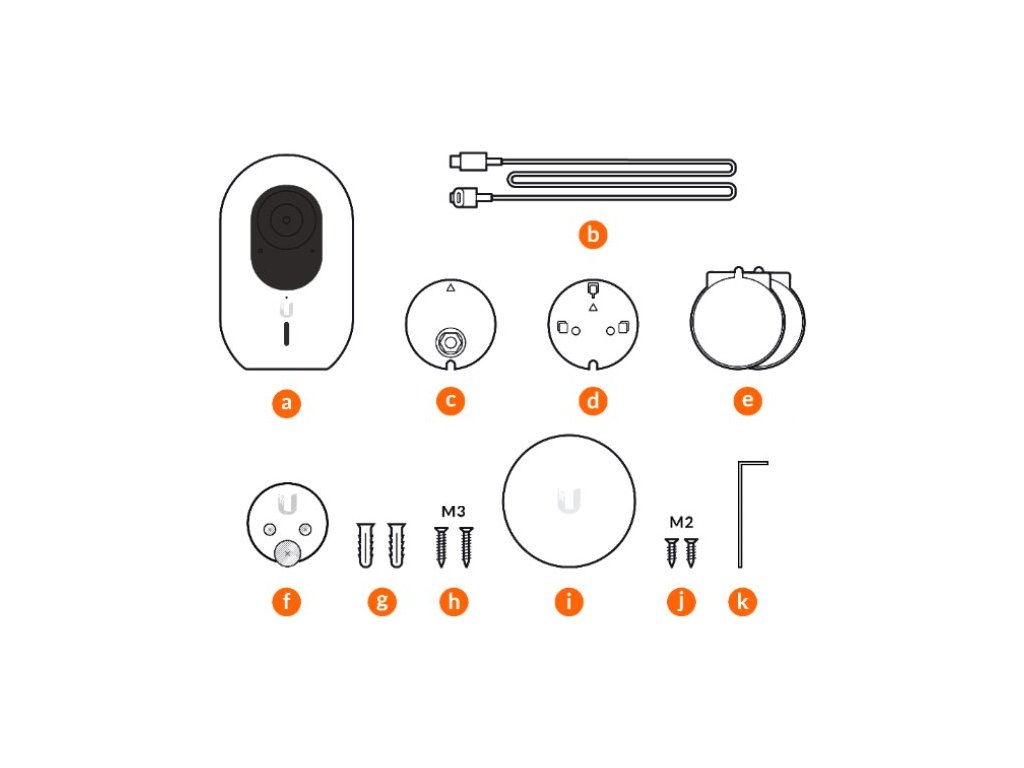 b

a

c

d

e

M3

M2

f

g

h

i

j

k