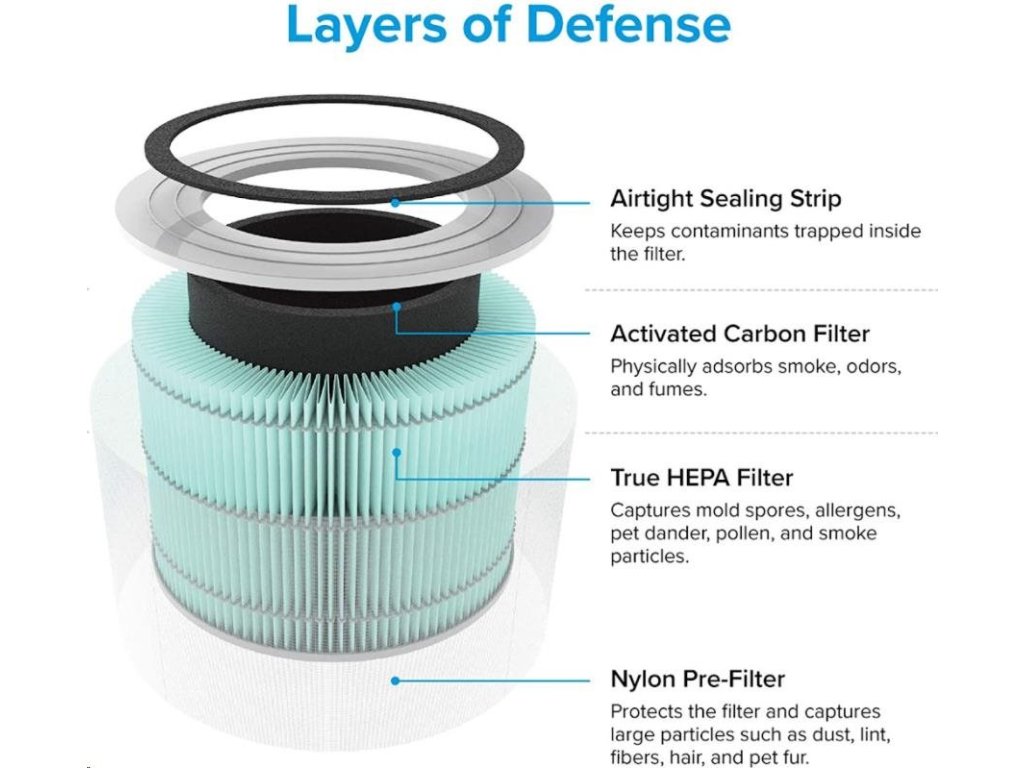 Layers of Defense

Airtight Sealing Strip
Keeps contaminants trapped inside the filter.

Activated Carbon Filter
Physically adsorbs smoke, odors, and fumes.

True HEPA Filter
Captures mold spores, allergens, pet dander, pollen, and smoke particles.

Nylon Pre-Filter
Protects the filter and captures large particles such as dust, lint, fibers, hair, and pet fur.