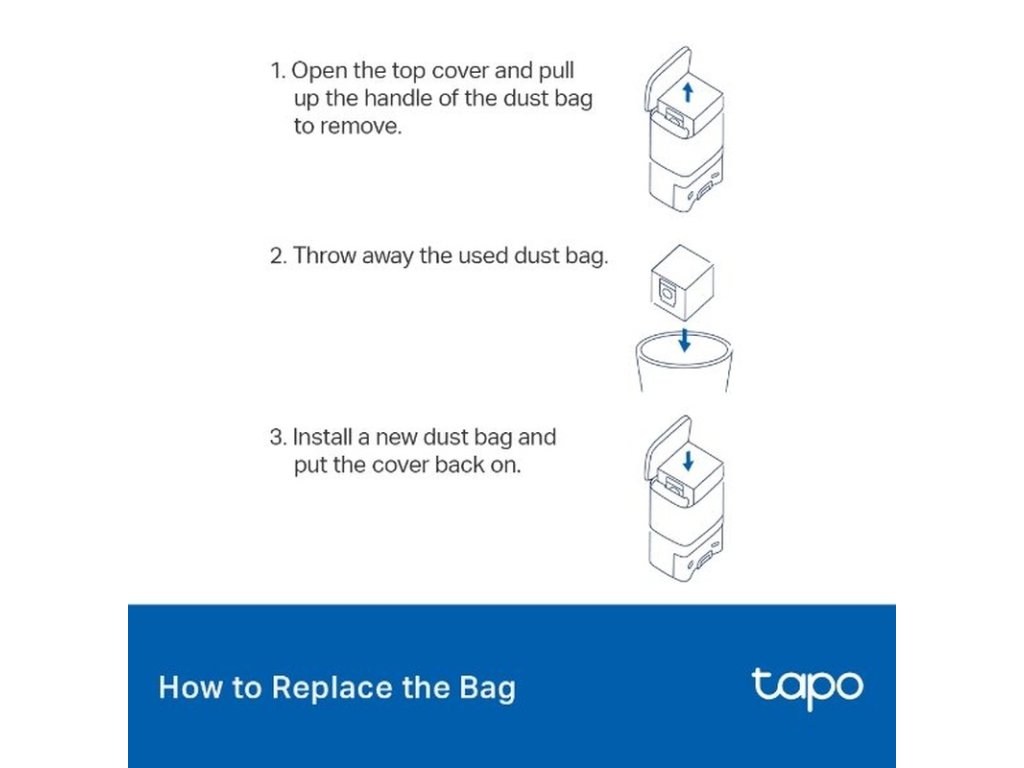 1. Open the top cover and pull up the handle of the dust bag to remove.

2. Throw away the used dust bag.

3. Install a new dust bag and put the cover back on.

How to Replace the Bag

tapo