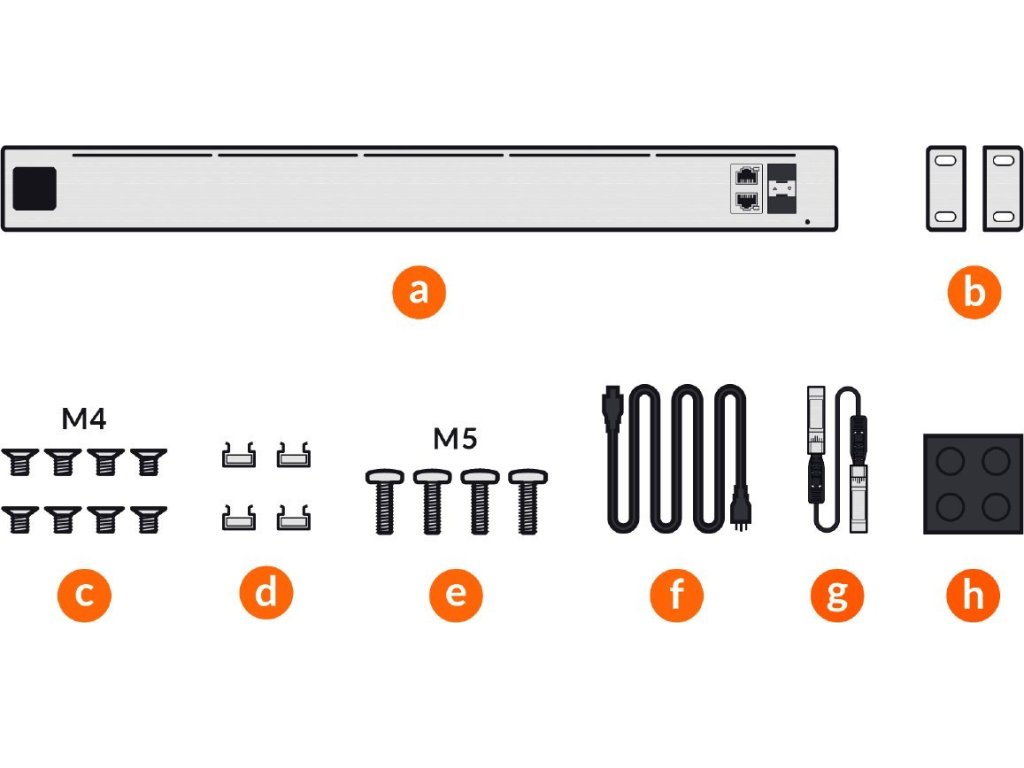 a

b

M4

M5

c

d

e

f

g

h