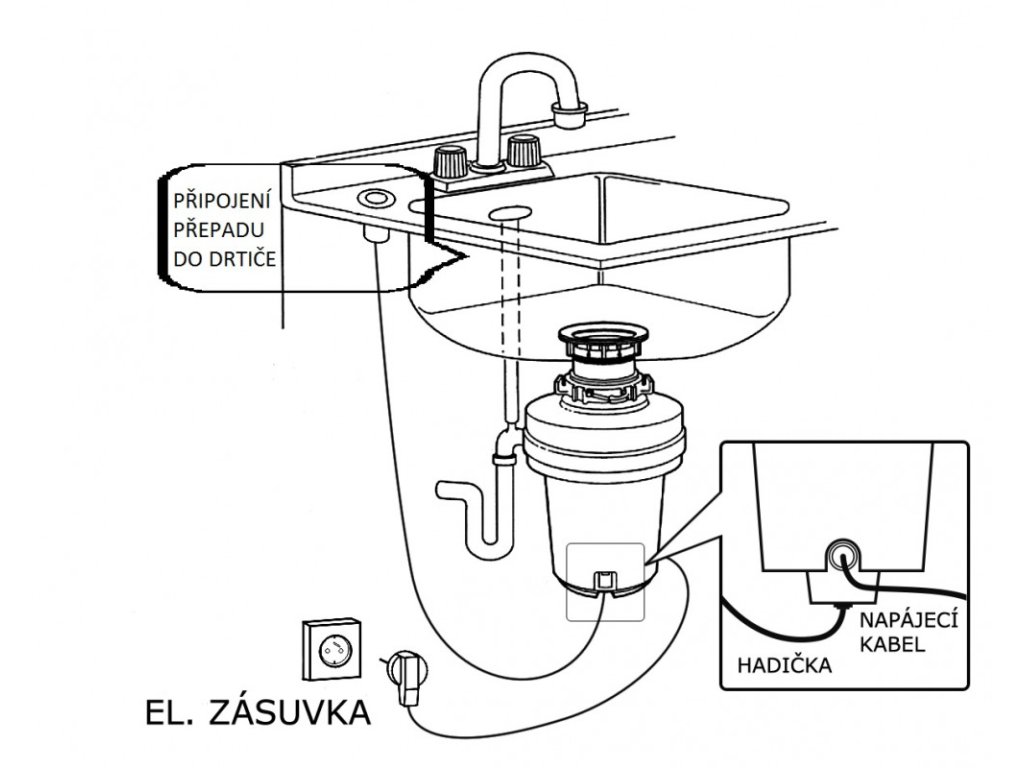 PŘIPOJENÍ PŘEPADU DO DRTIČE

NAPÁJECÍ KABEL

HADIČKA

EL. ZÁSUVKA