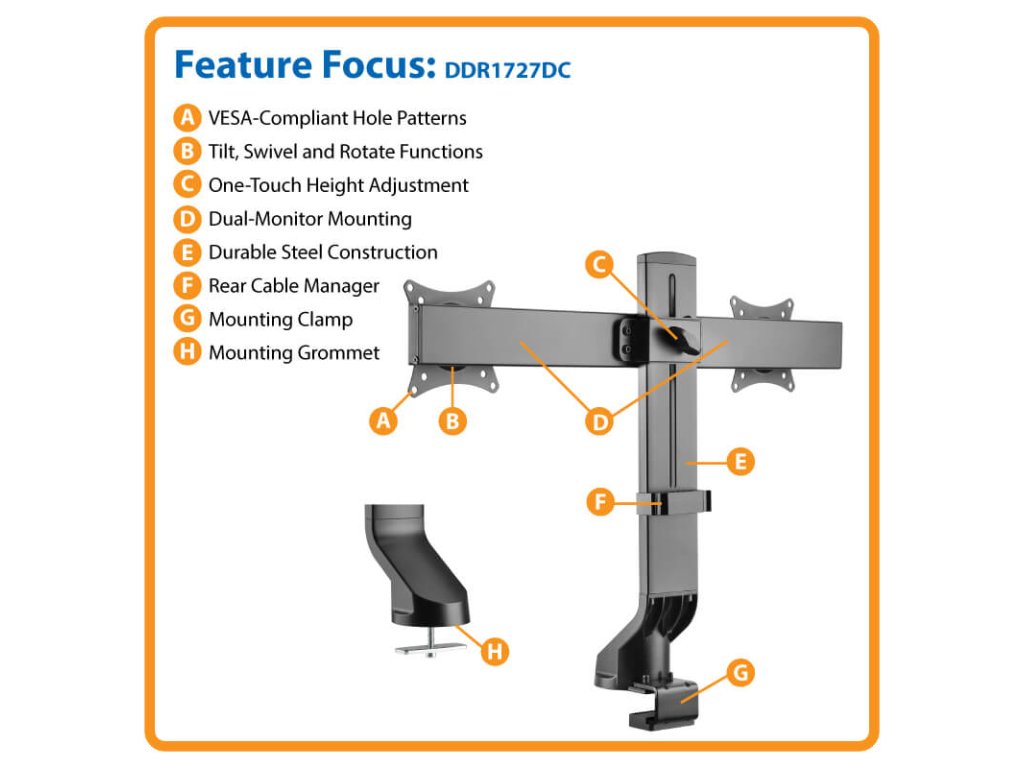 Feature Focus: DDR1727DC

A VESA-Compliant Hole Patterns
B Tilt, Swivel and Rotate Functions
C One-Touch Height Adjustment
D Dual-Monitor Mounting
E Durable Steel Construction
F Rear Cable Manager
G Mounting Clamp
H Mounting Grommet

C
A
B
D
E
F
H
G