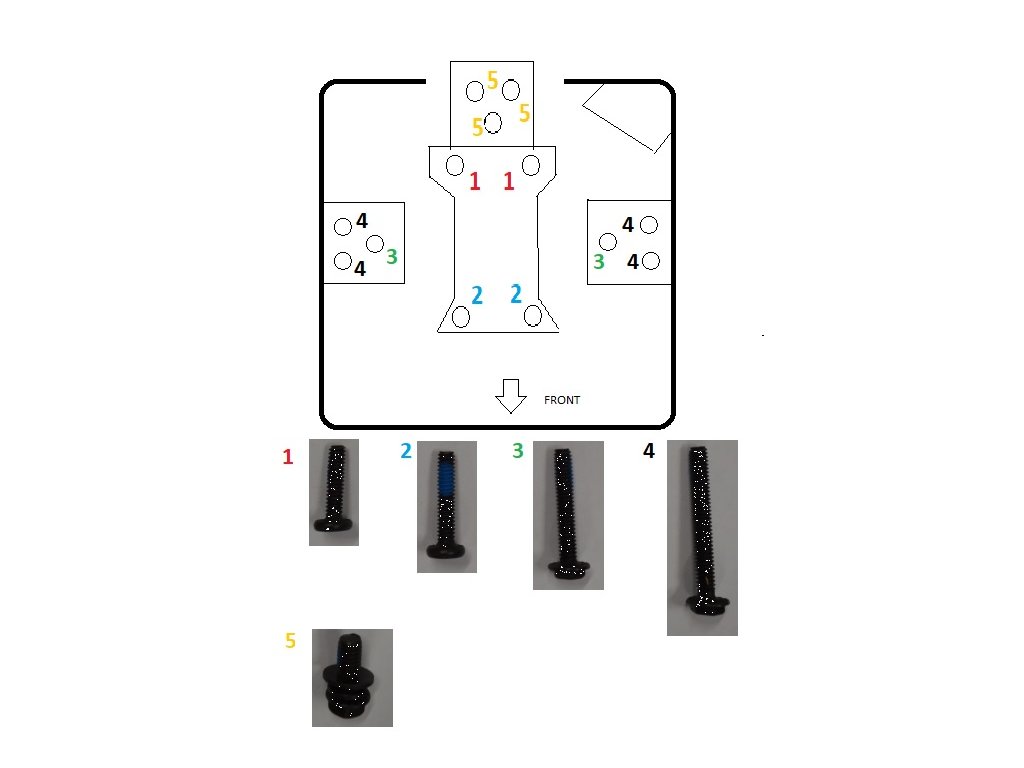 5
5
5
1 1
4
3
4
4
3
4
2 2
FRONT
1
2
3
4
5