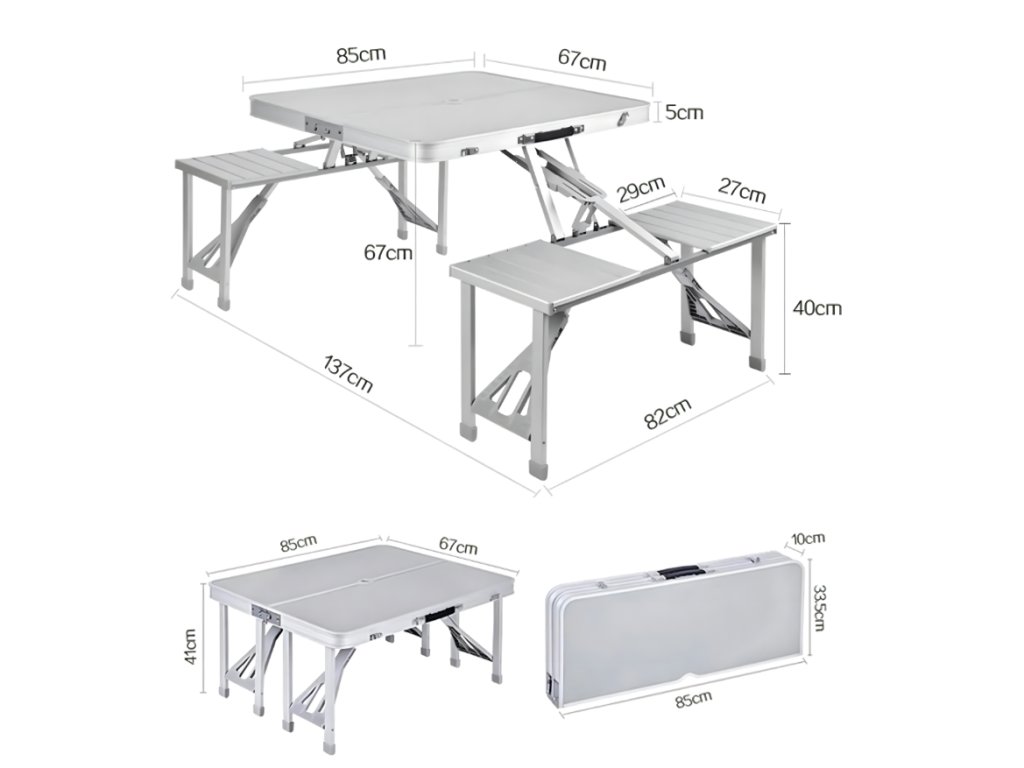 85cm
67cm
5cm
29cm
27cm
67cm
40cm
137cm
82cm

85cm
67cm
41cm
10cm
33.5cm
85cm