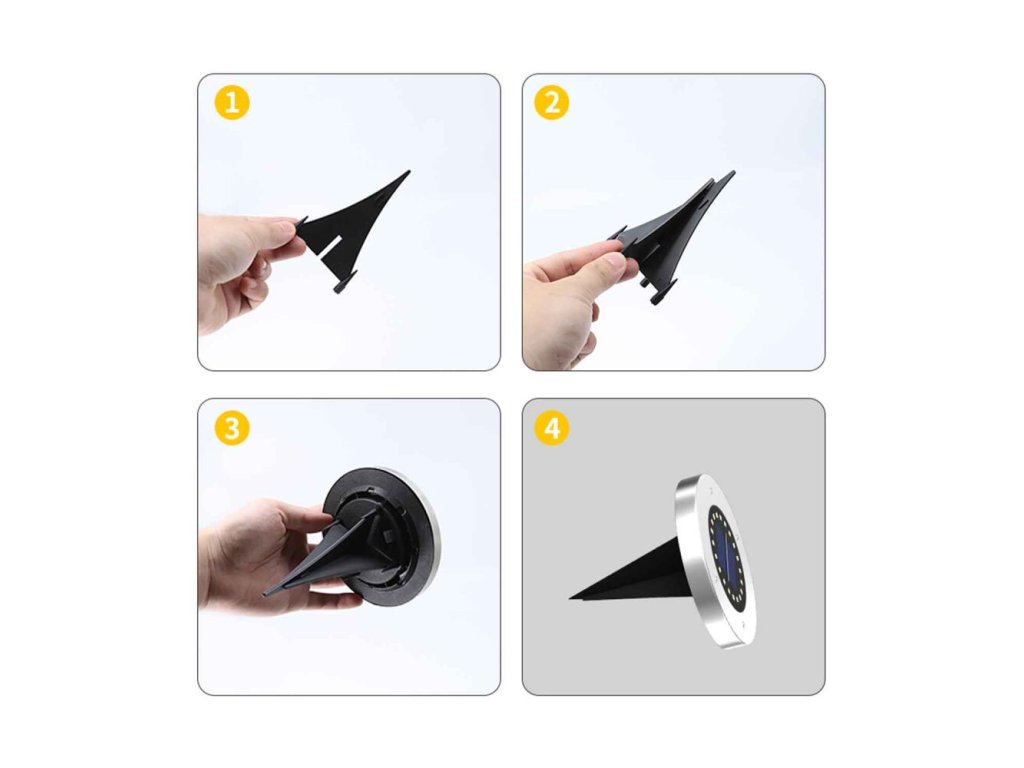 1

2

3

4