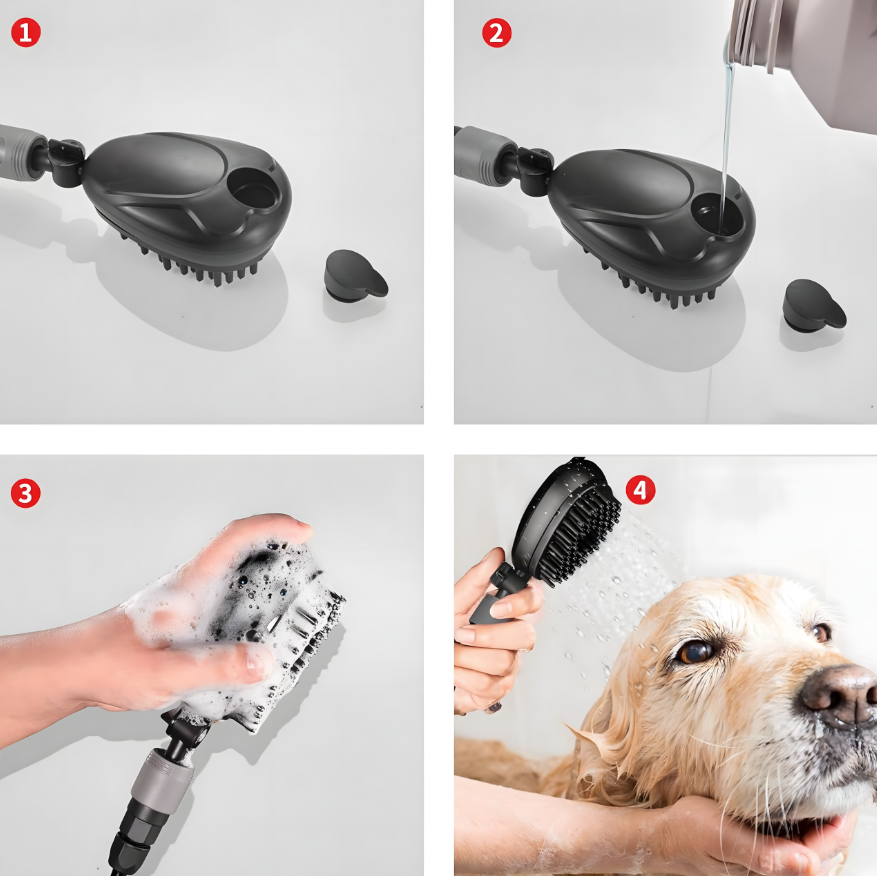 1

2

3

4