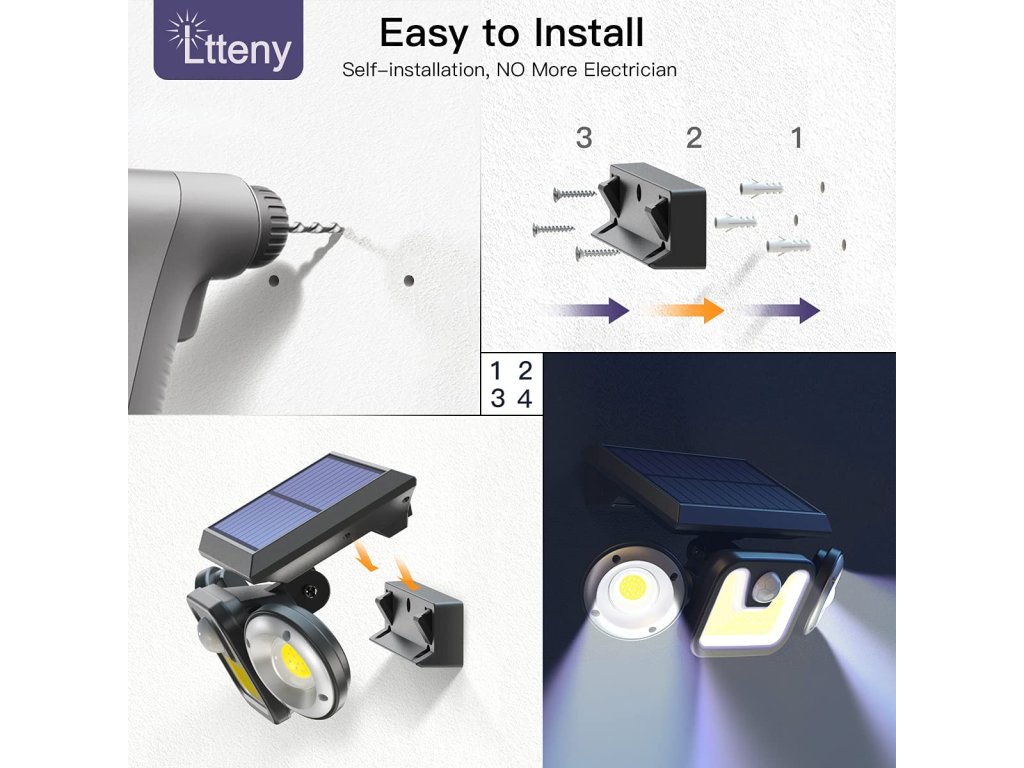 Ltteny

Easy to Install
Self-installation, NO More Electrician

3 2 1

1 2
3 4