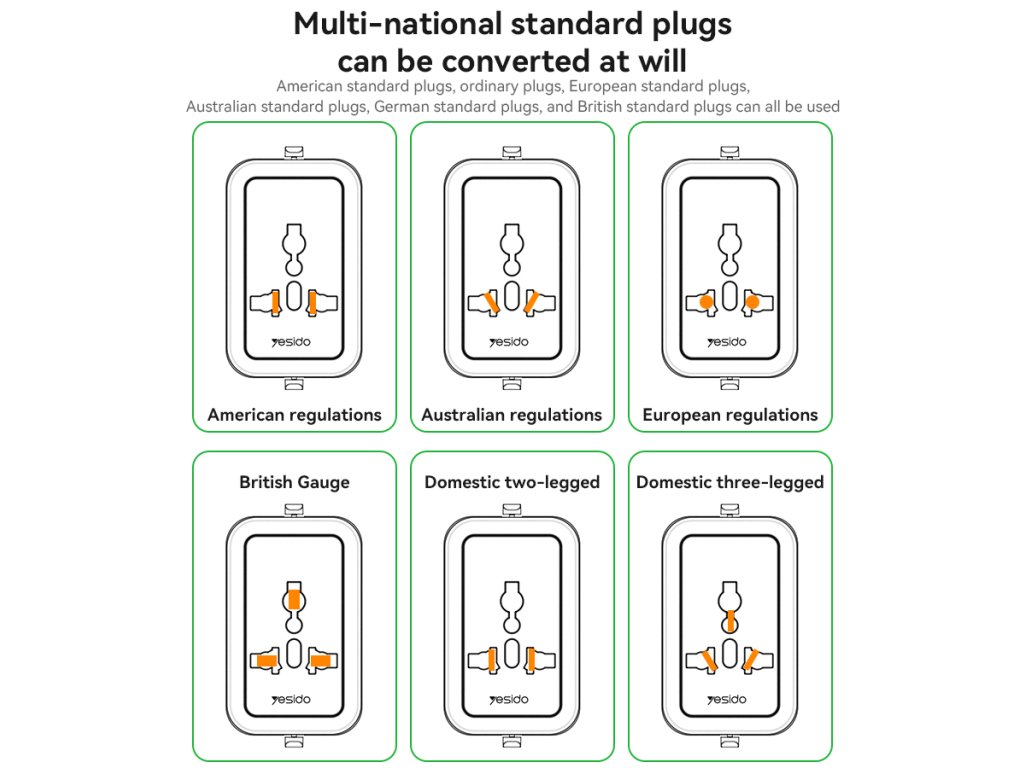 Multi-national standard plugs can be converted at will

American standard plugs, ordinary plugs, European standard plugs, Australian standard plugs, German standard plugs, and British standard plugs can all be used

yesido
American regulations

yesido
Australian regulations

yesido
European regulations

British Gauge
yesido

Domestic two-legged
yesido

Domestic three-legged
yesido