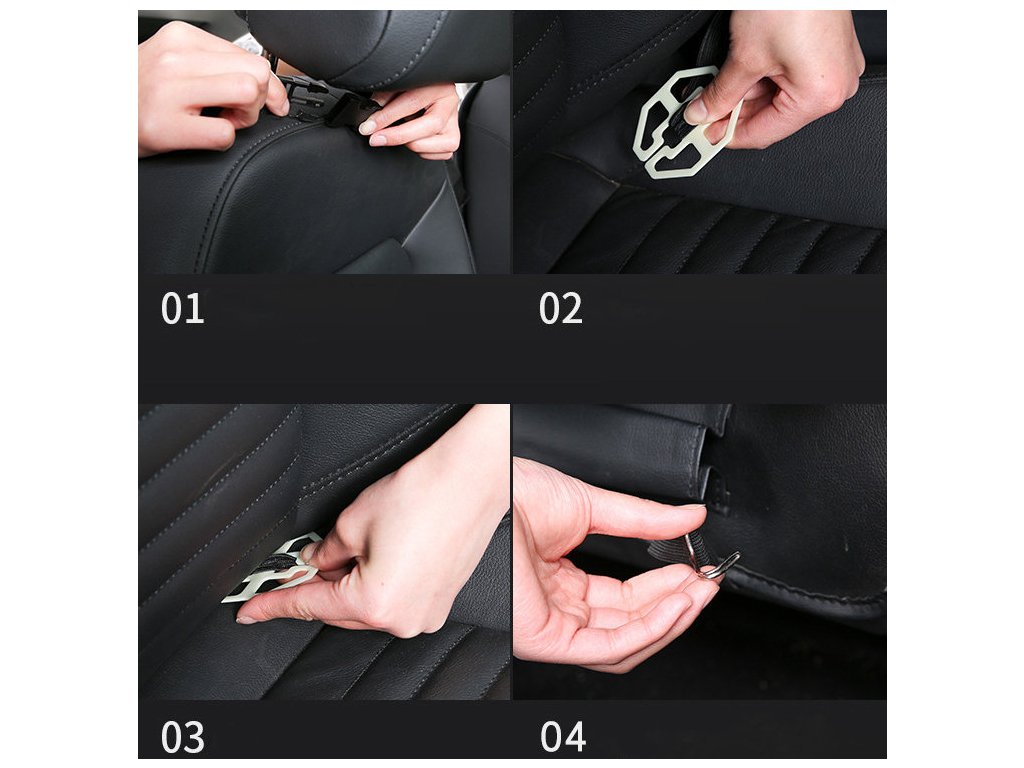 01

02

03

04